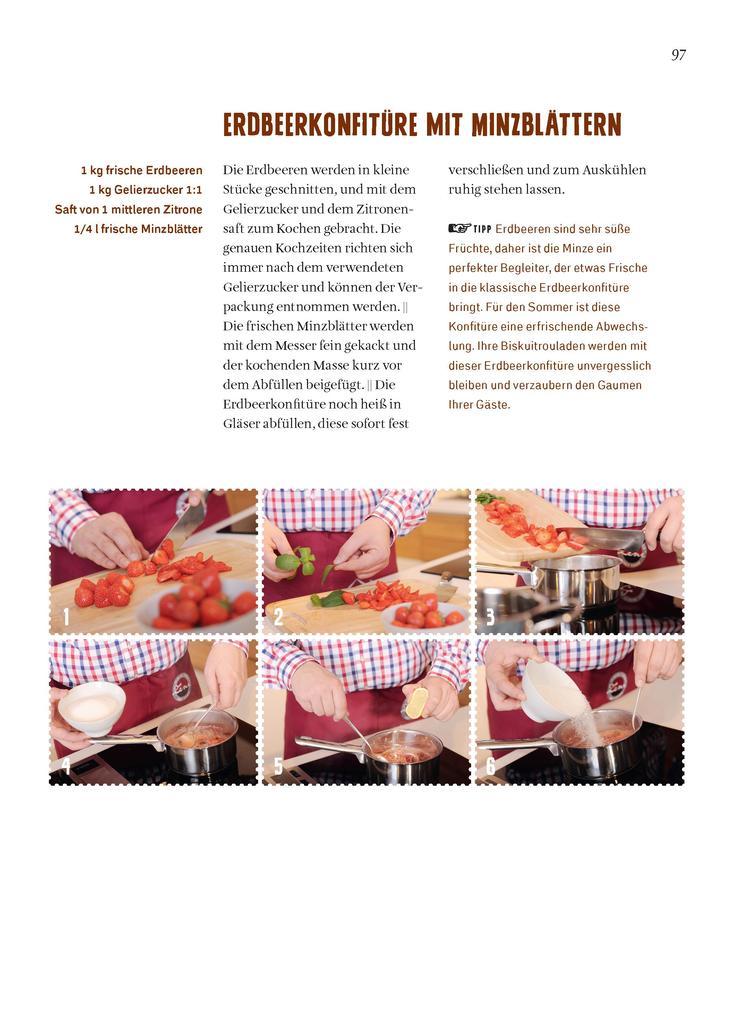 97

ERDBEERKONFITÜRE MIT MINZBLÄTTERN

1 kg frische Erdbeeren
1 kg Gelierzucker 1:1
Saft von 1 mittleren Zitrone
1/4 l frische Minzblätter

Die Erdbeeren werden in kleine Stücke geschnitten, und mit dem Gelierzucker und dem Zitronensaft zum Kochen gebracht. Die genauen Kochzeiten richten sich immer nach dem verwendeten Gelierzucker und können der Verpackung entnommen werden. || Die frischen Minzblätter werden mit dem Messer fein gekackt und der kochenden Masse kurz vor dem Abfüllen beigefügt. || Die Erdbeerkonfitüre noch heiß in Gläser abfüllen, diese sofort fest verschließen und zum Auskühlen ruhig stehen lassen.

TIPP Erdbeeren sind sehr süße Früchte, daher ist die Minze ein perfekter Begleiter, der etwas Frische in die klassische Erdbeerkonfitüre bringt. Für den Sommer ist diese Konfitüre eine erfrischende Abwechslung. Ihre Biskuitrouladen werden mit dieser Erdbeerkonfitüre unvergesslich bleiben und verzaubern den Gaumen Ihrer Gäste.

1
2
3
4
5
6