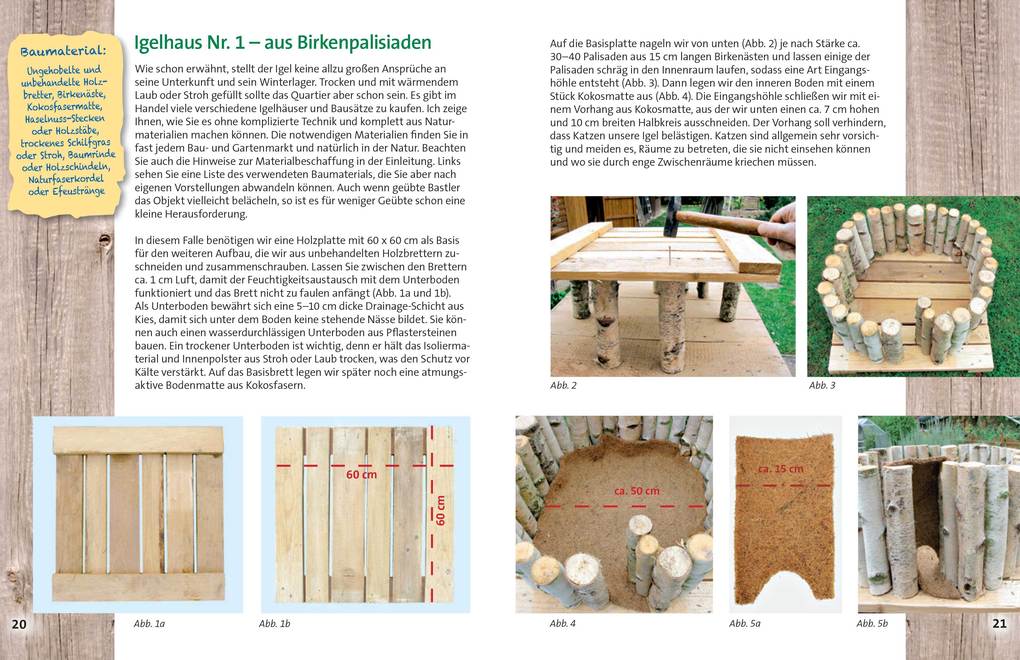 Baumaterial:

Ungehobelte und unbehandelte Holzbretter, Birkenäste, Kokosfasermatte, Haselnuss-Stecken oder Holzstäbe, trockenes Schilfgras oder Stroh, Baumrinde oder Holzschindeln, Naturfaserkordel oder Efeustränge

Igelhaus Nr. 1 – aus Birkenpalisiaden

Wie schon erwähnt, stellt der Igel keine allzu großen Ansprüche an seine Unterkunft und sein Winterlager. Trocken und mit wärmendem Laub oder Stroh gefüllt sollte das Quartier aber schon sein. Es gibt im Handel viele verschiedene Igelhäuser und Bausätze zu kaufen. Ich zeige Ihnen, wie Sie es ohne komplizierte Technik und komplett aus Naturmaterialien machen können. Die notwendigen Materialien finden Sie in fast jedem Bau- und Gartenmarkt und natürlich in der Natur. Beachten Sie auch die Hinweise zur Materialbeschaffung in der Einleitung. Links sehen Sie eine Liste des verwendeten Baumaterials, die Sie aber nach eigenen Vorstellungen abwandeln können. Auch wenn geübte Bastler das Objekt vielleicht belächeln, so ist es für weniger Geübte schon eine kleine Herausforderung.

In diesem Falle benötigen wir eine Holzplatte mit 60 x 60 cm als Basis für den weiteren Aufbau, die wir aus unbehandelten Holzbrettern zuschneiden und zusammenschrauben. Lassen Sie zwischen den Brettern ca. 1 cm Luft, damit der Feuchtigkeitsaustausch mit dem Unterboden funktioniert und das Brett nicht zu faulen anfängt (Abb. 1a und 1b). Als Unterboden bewährt sich eine 5–10 cm dicke Drainage-Schicht aus Kies, damit sich unter dem Boden keine stehende Nässe bildet. Sie können auch einen wasserdurchlässigen Unterboden aus Pflastersteinen bauen. Ein trockener Unterboden ist wichtig, denn er hält das Isoliermaterial und Innenpolster aus Stroh oder Laub trocken, was den Schutz vor Kälte verstärkt. Auf das Basisbrett legen wir später noch eine atmungsaktive Bodenmatte aus Kokosfasern.

Auf die Basisplatte nageln wir von unten (Abb. 2) je nach Stärke ca. 30–40 Palisaden aus 15 cm langen Birkenästen und lassen einige der Palisaden schräg in den Innenraum laufen, sodass eine Art Eingangshöhle entsteht (Abb. 3). Dann legen wir den inneren Boden mit einem Stück Kokosmatte aus (Abb. 4). Die Eingangshöhle schließen wir mit einem Vorhang aus Kokosmatte, aus der wir unten einen ca. 7 cm hohen und 10 cm breiten Halbkreis ausschneiden. Der Vorhang soll verhindern, dass Katzen unsere Igel belästigen. Katzen sind allgemein sehr vorsichtig und meiden es, Räume zu betreten, die sie nicht einsehen können und wo sie durch enge Zwischenräume kriechen müssen.

Abb. 2

Abb. 3

60 cm
60 cm

ca. 50 cm

ca. 15 cm

20

Abb. 1a

Abb. 1b

Abb. 4

Abb. 5a

Abb. 5b

21