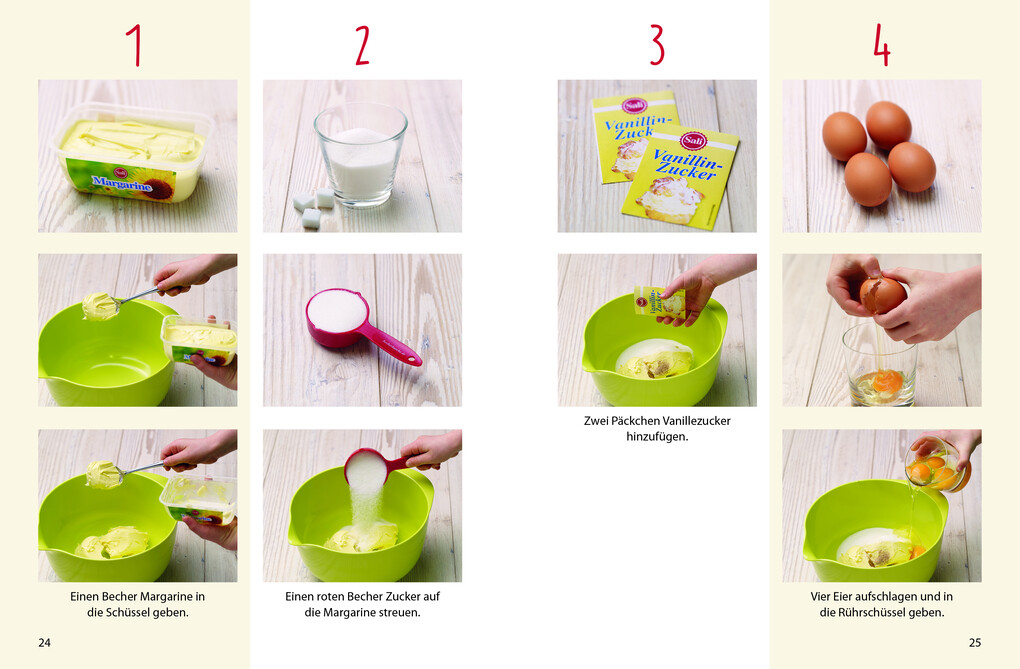 1

Sali

Margarine

Einen Becher Margarine in die Schüssel geben.

2

Einen roten Becher Zucker auf die Margarine streuen.

3

Sali

Vanillin-Zuck

Sali

Vanillin-Zucker

Zwei Päckchen Vanillezucker hinzufügen.

4

Vier Eier aufschlagen und in die Rührschüssel geben.

24

25