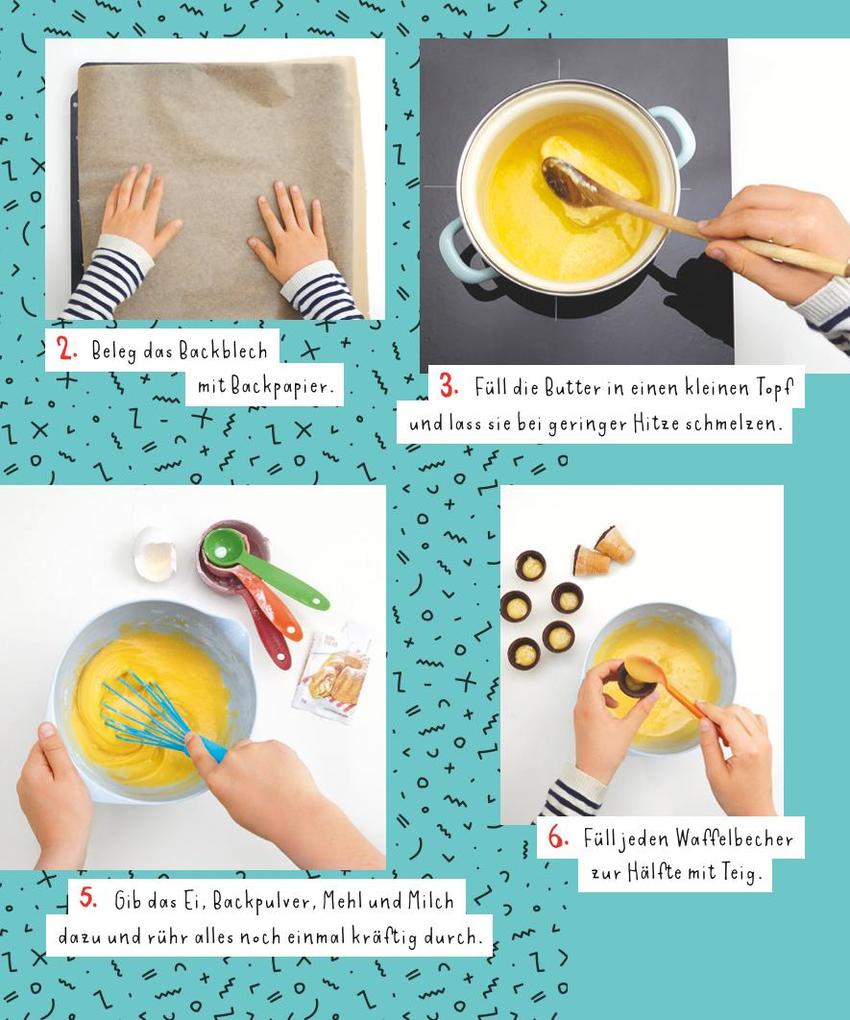 2. Beleg das Backblech mit Backpapier.

3. Füll die Butter in einen kleinen Topf und lass sie bei geringer Hitze schmelzen.

5. Gib das Ei, Backpulver, Mehl und Milch dazu und rühr alles noch einmal kräftig durch.

6. Füll jeden Waffelbecher zur Hälfte mit Teig.