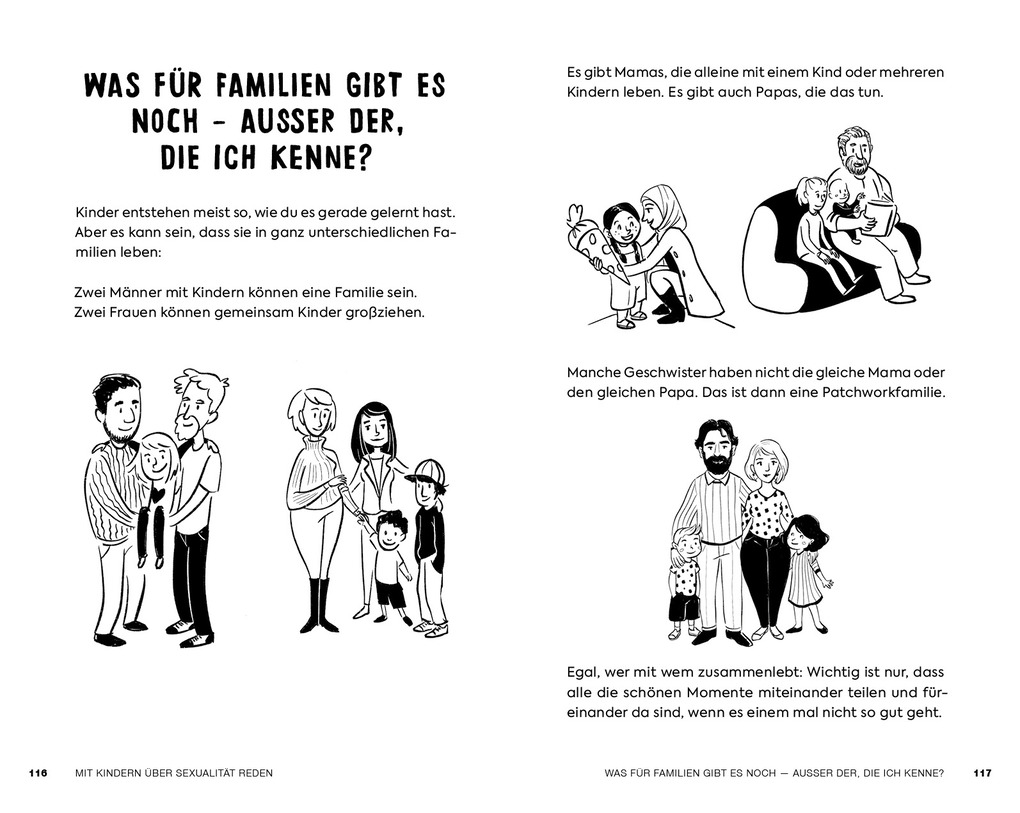 WAS FÜR FAMILIEN GIBT ES NOCH – AUSSER DER, DIE ICH KENNE?

Kinder entstehen meist so, wie du es gerade gelernt hast. Aber es kann sein, dass sie in ganz unterschiedlichen Familien leben:

Zwei Männer mit Kindern können eine Familie sein. Zwei Frauen können gemeinsam Kinder großziehen.

116 MIT KINDERN ÜBER SEXUALITÄT REDEN

Es gibt Mamas, die alleine mit einem Kind oder mehreren Kindern leben. Es gibt auch Papas, die das tun.

Manche Geschwister haben nicht die gleiche Mama oder den gleichen Papa. Das ist dann eine Patchworkfamilie.

Egal, wer mit wem zusammenlebt: Wichtig ist nur, dass alle die schönen Momente miteinander teilen und füreinander da sind, wenn es einem mal nicht so gut geht.

WAS FÜR FAMILIEN GIBT ES NOCH — AUSSER DER, DIE ICH KENNE? 117