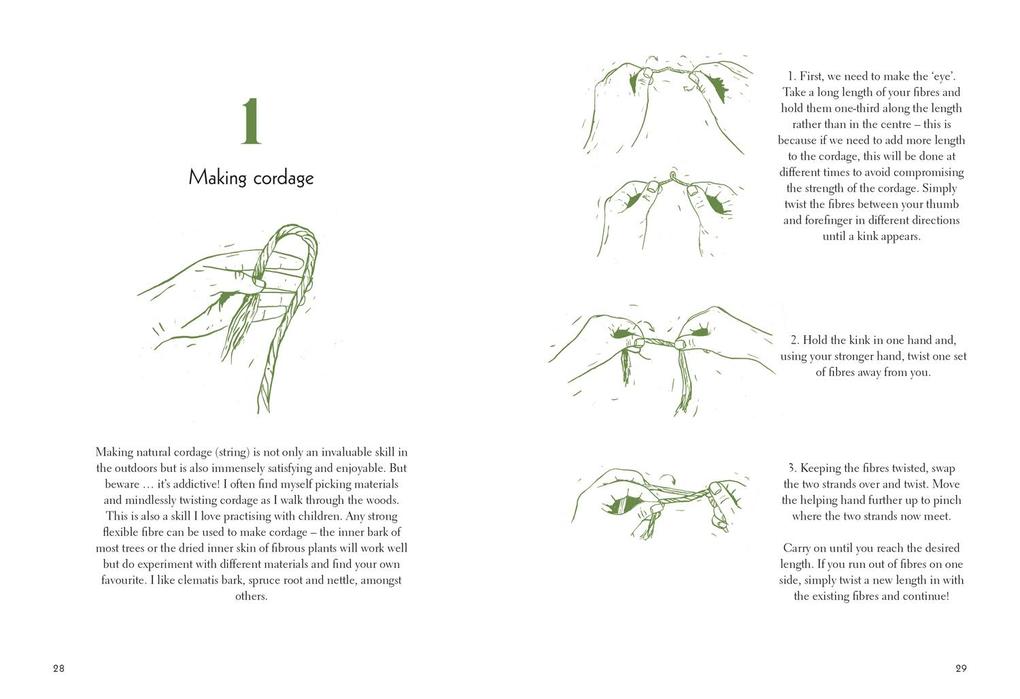 1

Making cordage

Making natural cordage (string) is not only an invaluable skill in the outdoors but is also immensely satisfying and enjoyable. But beware … it's addictive! I often find myself picking materials and mindlessly twisting cordage as I walk through the woods. This is also a skill I love practising with children. Any strong flexible fibre can be used to make cordage – the inner bark of most trees or the dried inner skin of fibrous plants will work well but do experiment with different materials and find your own favourite. I like clematis bark, spruce root and nettle, amongst others.

28

1. First, we need to make the 'eye'. Take a long length of your fibres and hold them one-third along the length rather than in the centre – this is because if we need to add more length to the cordage, this will be done at different times to avoid compromising the strength of the cordage. Simply twist the fibres between your thumb and forefinger in different directions until a kink appears.

2. Hold the kink in one hand and, using your stronger hand, twist one set of fibres away from you.

3. Keeping the fibres twisted, swap the two strands over and twist. Move the helping hand further up to pinch where the two strands now meet.

Carry on until you reach the desired length. If you run out of fibres on one side, simply twist a new length in with the existing fibres and continue!

29