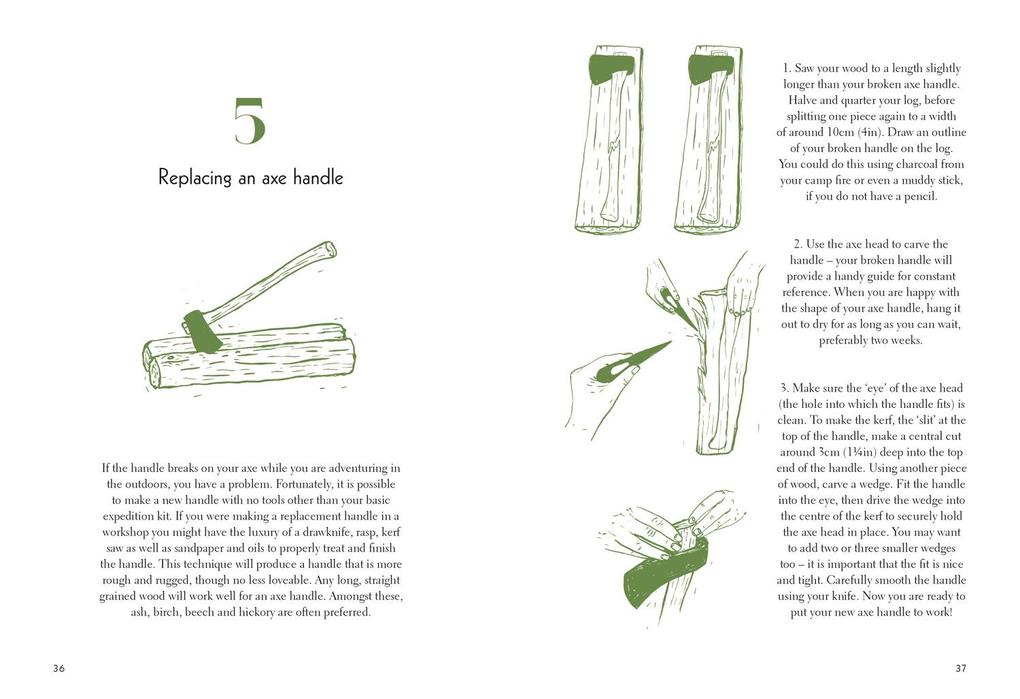 5

Replacing an axe handle

If the handle breaks on your axe while you are adventuring in the outdoors, you have a problem. Fortunately, it is possible to make a new handle with no tools other than your basic expedition kit. If you were making a replacement handle in a workshop you might have the luxury of a drawknife, rasp, kerf saw as well as sandpaper and oils to properly treat and finish the handle. This technique will produce a handle that is more rough and rugged, though no less loveable. Any long, straight grained wood will work well for an axe handle. Amongst these, ash, birch, beech and hickory are often preferred.

36

1. Saw your wood to a length slightly longer than your broken axe handle. Halve and quarter your log, before splitting one piece again to a width of around 10cm (4in). Draw an outline of your broken handle on the log. You could do this using charcoal from your camp fire or even a muddy stick, if you do not have a pencil.

2. Use the axe head to carve the handle – your broken handle will provide a handy guide for constant reference. When you are happy with the shape of your axe handle, hang it out to dry for as long as you can wait, preferably two weeks.

3. Make sure the 'eye' of the axe head (the hole into which the handle fits) is clean. To make the kerf, the 'slit' at the top of the handle, make a central cut around 3cm (1¼in) deep into the top end of the handle. Using another piece of wood, carve a wedge. Fit the handle into the eye, then drive the wedge into the centre of the kerf to securely hold the axe head in place. You may want to add two or three smaller wedges too – it is important that the fit is nice and tight. Carefully smooth the handle using your knife. Now you are ready to put your new axe handle to work!

37