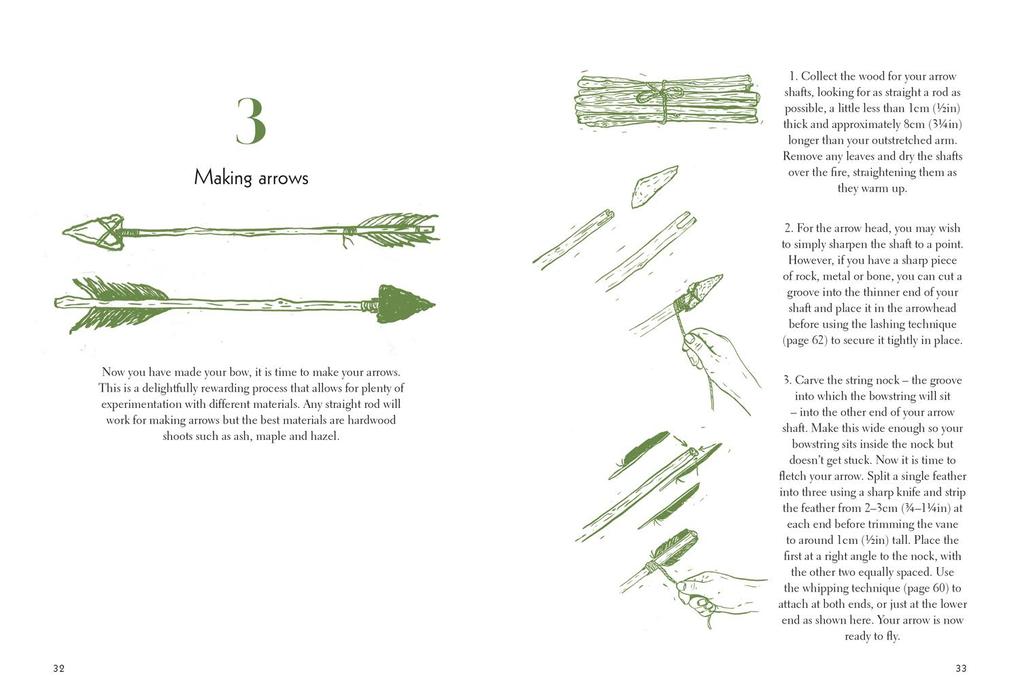 3

Making arrows

Now you have made your bow, it is time to make your arrows. This is a delightfully rewarding process that allows for plenty of experimentation with different materials. Any straight rod will work for making arrows but the best materials are hardwood shoots such as ash, maple and hazel.

32

1. Collect the wood for your arrow shafts, looking for as straight a rod as possible, a little less than 1cm (½in) thick and approximately 8cm (3¼in) longer than your outstretched arm. Remove any leaves and dry the shafts over the fire, straightening them as they warm up.

2. For the arrow head, you may wish to simply sharpen the shaft to a point. However, if you have a sharp piece of rock, metal or bone, you can cut a groove into the thinner end of your shaft and place it in the arrowhead before using the lashing technique (page 62) to secure it tightly in place.

3. Carve the string nock – the groove into which the bowstring will sit – into the other end of your arrow shaft. Make this wide enough so your bowstring sits inside the nock but doesn't get stuck. Now it is time to fletch your arrow. Split a single feather into three using a sharp knife and strip the feather from 2–3cm (¾–1¼in) at each end before trimming the vane to around 1cm (½in) tall. Place the first at a right angle to the nock, with the other two equally spaced. Use the whipping technique (page 60) to attach at both ends, or just at the lower end as shown here. Your arrow is now ready to fly.

33