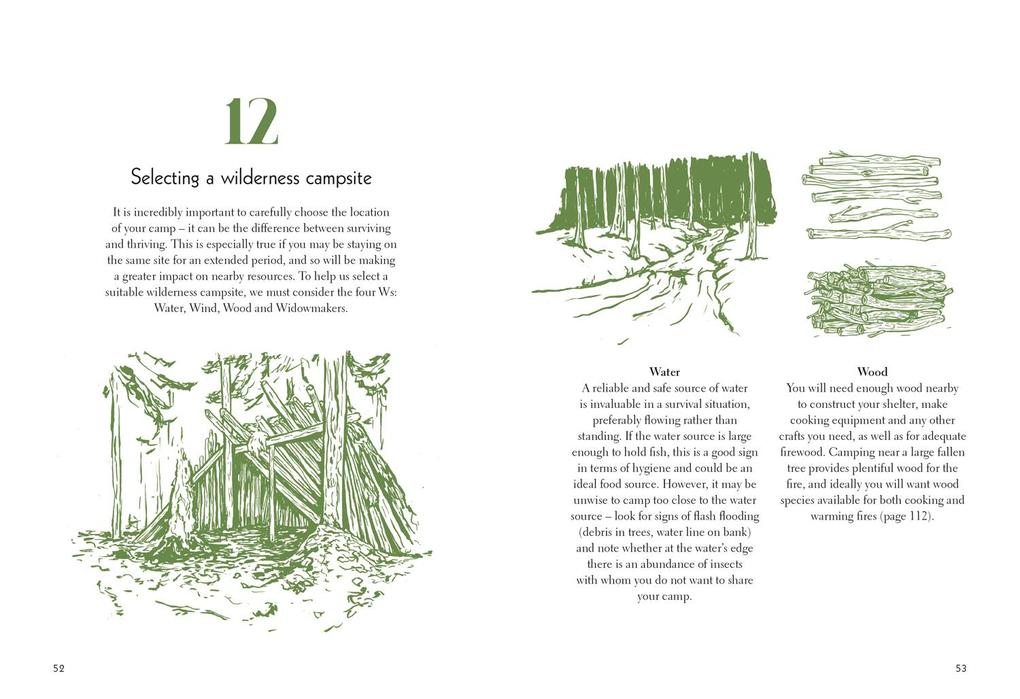 12

Selecting a wilderness campsite

It is incredibly important to carefully choose the location of your camp – it can be the difference between surviving and thriving. This is especially true if you may be staying on the same site for an extended period, and so will be making a greater impact on nearby resources. To help us select a suitable wilderness campsite, we must consider the four Ws: Water, Wind, Wood and Widowmakers.

52

Water
A reliable and safe source of water is invaluable in a survival situation, preferably flowing rather than standing. If the water source is large enough to hold fish, this is a good sign in terms of hygiene and could be an ideal food source. However, it may be unwise to camp too close to the water source – look for signs of flash flooding (debris in trees, water line on bank) and note whether at the water's edge there is an abundance of insects with whom you do not want to share your camp.

Wood
You will need enough wood nearby to construct your shelter, make cooking equipment and any other crafts you need, as well as for adequate firewood. Camping near a large fallen tree provides plentiful wood for the fire, and ideally you will want wood species available for both cooking and warming fires (page 112).

53