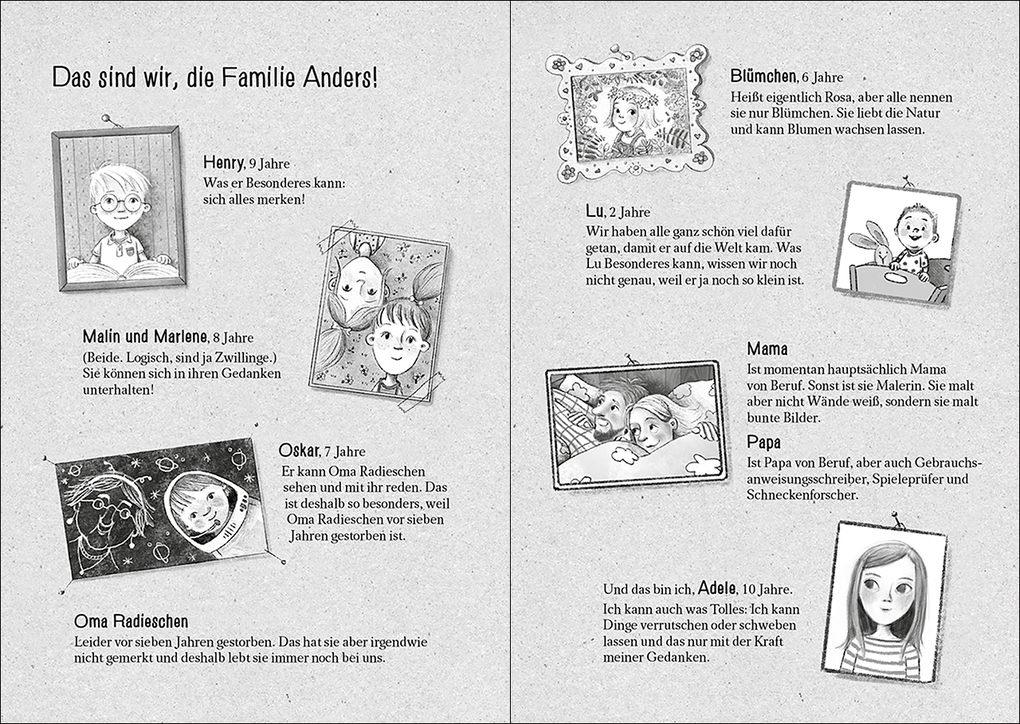 Das sind wir, die Familie Anders!

Henry, 9 Jahre
Was er Besonderes kann: sich alles merken!

Malin und Marlene, 8 Jahre
(Beide. Logisch, sind ja Zwillinge.) Sie können sich in ihren Gedanken unterhalten!

Oskar, 7 Jahre
Er kann Oma Radieschen sehen und mit ihr reden. Das ist deshalb so besonders, weil Oma Radieschen vor sieben Jahren gestorben ist.

Oma Radieschen
Leider vor sieben Jahren gestorben. Das hat sie aber irgendwie nicht gemerkt und deshalb lebt sie immer noch bei uns.

Blümchen, 6 Jahre
Heißt eigentlich Rosa, aber alle nennen sie nur Blümchen. Sie liebt die Natur und kann Blumen wachsen lassen.

Lu, 2 Jahre
Wir haben alle ganz schön viel dafür getan, damit er auf die Welt kam. Was Lu Besonderes kann, wissen wir noch nicht genau, weil er ja noch so klein ist.

Mama
Ist momentan hauptsächlich Mama von Beruf. Sonst ist sie Malerin. Sie malt aber nicht Wände weiß, sondern sie malt bunte Bilder.

Papa
Ist Papa von Beruf, aber auch Gebrauchsanweisungsschreiber, Spieleprüfer und Schneckenforscher.

Und das bin ich, Adele, 10 Jahre.
Ich kann auch was Tolles: Ich kann Dinge verrutschen oder schweben lassen und das nur mit der Kraft meiner Gedanken.