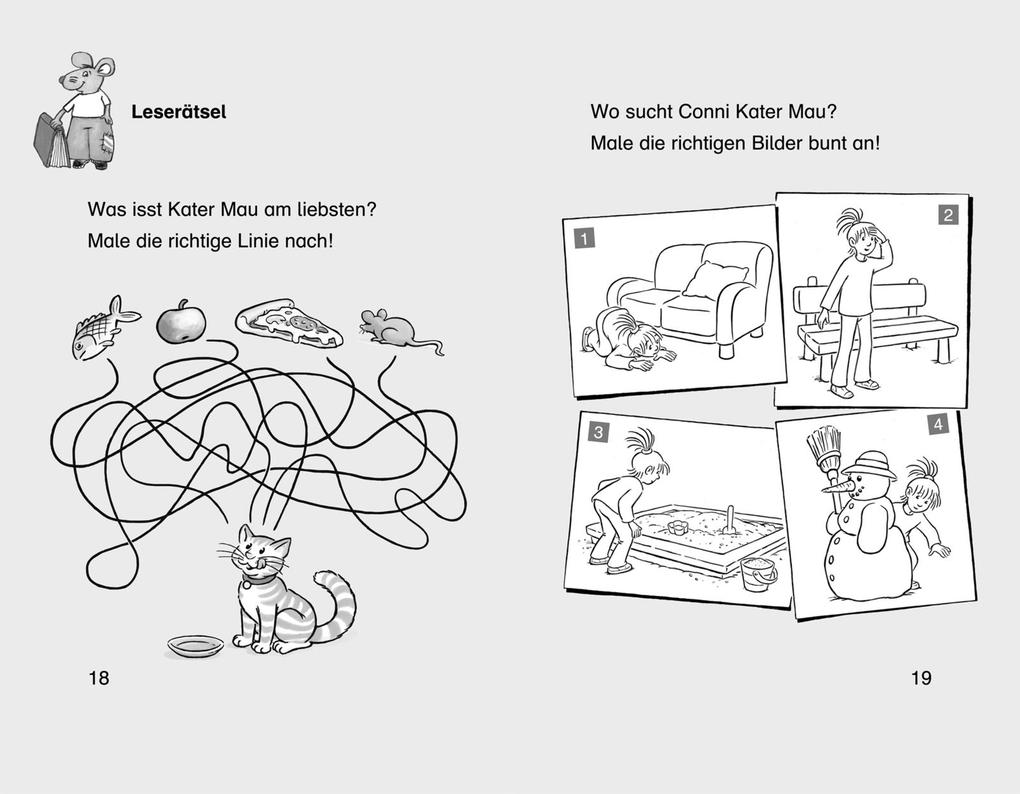 Leserätsel

Was isst Kater Mau am liebsten?
Male die richtige Linie nach!

18

Wo sucht Conni Kater Mau?
Male die richtigen Bilder bunt an!

1

2

3

4

19