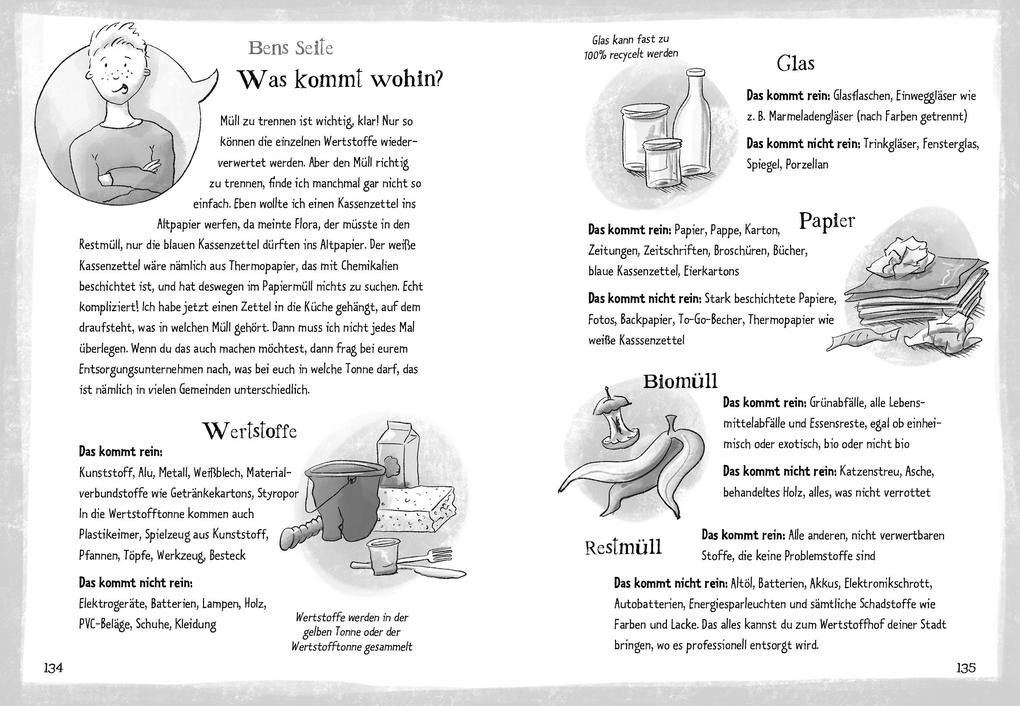 Bens Seite
Was kommt wohin?

Müll zu trennen ist wichtig, klar! Nur so können die einzelnen Wertstoffe wiederverwertet werden. Aber den Müll richtig zu trennen, finde ich manchmal gar nicht so einfach. Eben wollte ich einen Kassenzettel ins Altpapier werfen, da meinte Flora, der müsste in den Restmüll, nur die blauen Kassenzettel dürften ins Altpapier. Der weiße Kassenzettel wäre nämlich aus Thermopapier, das mit Chemikalien beschichtet ist, und hat deswegen im Papiermüll nichts zu suchen. Echt kompliziert! Ich habe jetzt einen Zettel in die Küche gehängt, auf dem draufsteht, was in welchen Müll gehört. Dann muss ich nicht jedes Mal überlegen. Wenn du das auch machen möchtest, dann frag bei eurem Entsorgungsunternehmen nach, was bei euch in welche Tonne darf, das ist nämlich in vielen Gemeinden unterschiedlich.

Wertstoffe
Das kommt rein:
Kunststoff, Alu, Metall, Weißblech, Materialverbundstoffe wie Getränkekartons, Styropor In die Wertstofftonne kommen auch Plastikeimer, Spielzeug aus Kunststoff, Pfannen, Töpfe, Werkzeug, Besteck
Das kommt nicht rein:
Elektrogeräte, Batterien, Lampen, Holz, PVC-Beläge, Schuhe, Kleidung

Wertstoffe werden in der gelben Tonne oder der Wertstofftonne gesammelt

134

Glas kann fast zu 100% recycelt werden

Glas
Das kommt rein: Glasflaschen, Einweggläser wie z. B. Marmeladengläser (nach Farben getrennt)
Das kommt nicht rein: Trinkgläser, Fensterglas, Spiegel, Porzellan

Papier
Das kommt rein: Papier, Pappe, Karton, Zeitungen, Zeitschriften, Broschüren, Bücher, blaue Kassenzettel, Eierkartons
Das kommt nicht rein: Stark beschichtete Papiere, Fotos, Backpapier, To-Go-Becher, Thermopapier wie weiße Kasssenzettel

Biomüll
Das kommt rein: Grünabfälle, alle Lebensmittelabfälle und Essensreste, egal ob einheimisch oder exotisch, bio oder nicht bio
Das kommt nicht rein: Katzenstreu, Asche, behandeltes Holz, alles, was nicht verrottet

Restmüll
Das kommt rein: Alle anderen, nicht verwertbaren Stoffe, die keine Problemstoffe sind
Das kommt nicht rein: Altöl, Batterien, Akkus, Elektronikschrott, Autobatterien, Energiesparleuchten und sämtliche Schadstoffe wie Farben und Lacke. Das alles kannst du zum Wertstoffhof deiner Stadt bringen, wo es professionell entsorgt wird.

135