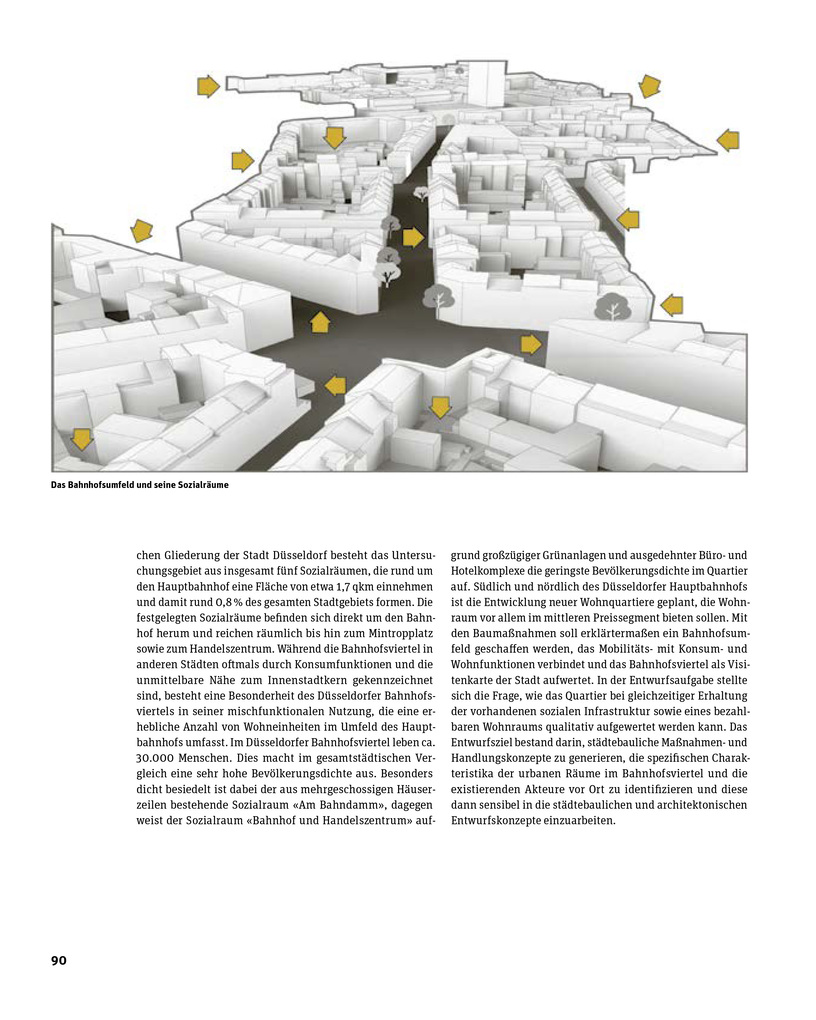 Das Bahnhofsumfeld und seine Sozialräume

chen Gliederung der Stadt Düsseldorf besteht das Untersuchungsgebiet aus insgesamt fünf Sozialräumen, die rund um den Hauptbahnhof eine Fläche von etwa 1,7 qkm einnehmen und damit rund 0,8 % des gesamten Stadtgebiets formen. Die festgelegten Sozialräume befinden sich direkt um den Bahnhof herum und reichen räumlich bis hin zum Mintropplatz sowie zum Handelszentrum. Während die Bahnhofsviertel in anderen Städten oftmals durch Konsumfunktionen und die unmittelbare Nähe zum Innenstadtkern gekennzeichnet sind, besteht eine Besonderheit des Düsseldorfer Bahnhofsviertels in seiner mischfunktionalen Nutzung, die eine erhebliche Anzahl von Wohneinheiten im Umfeld des Hauptbahnhofs umfasst. Im Düsseldorfer Bahnhofsviertel leben ca. 30.000 Menschen. Dies macht im gesamtstädtischen Vergleich eine sehr hohe Bevölkerungsdichte aus. Besonders dicht besiedelt ist dabei der aus mehrgeschossigen Häuserzeilen bestehende Sozialraum «Am Bahndamm», dagegen weist der Sozialraum «Bahnhof und Handelszentrum» aufgrund großzügiger Grünanlagen und ausgedehnter Büro- und Hotelkomplexe die geringste Bevölkerungsdichte im Quartier auf. Südlich und nördlich des Düsseldorfer Hauptbahnhofs ist die Entwicklung neuer Wohnquartiere geplant, die Wohnraum vor allem im mittleren Preissegment bieten sollen. Mit den Baumaßnahmen soll erklärtermaßen ein Bahnhofsumfeld geschaffen werden, das Mobilitäts- mit Konsum- und Wohnfunktionen verbindet und das Bahnhofsviertel als Visitenkarte der Stadt aufwertet. In der Entwurfsaufgabe stellte sich die Frage, wie das Quartier bei gleichzeitiger Erhaltung der vorhandenen sozialen Infrastruktur sowie eines bezahlbaren Wohnraums qualitativ aufgewertet werden kann. Das Entwurfsziel bestand darin, städtebauliche Maßnahmen- und Handlungskonzepte zu generieren, die spezifischen Charakteristika der urbanen Räume im Bahnhofsviertel und die existierenden Akteure vor Ort zu identifizieren und diese dann sensibel in die städtebaulichen und architektonischen Entwurfskonzepte einzuarbeiten.

90