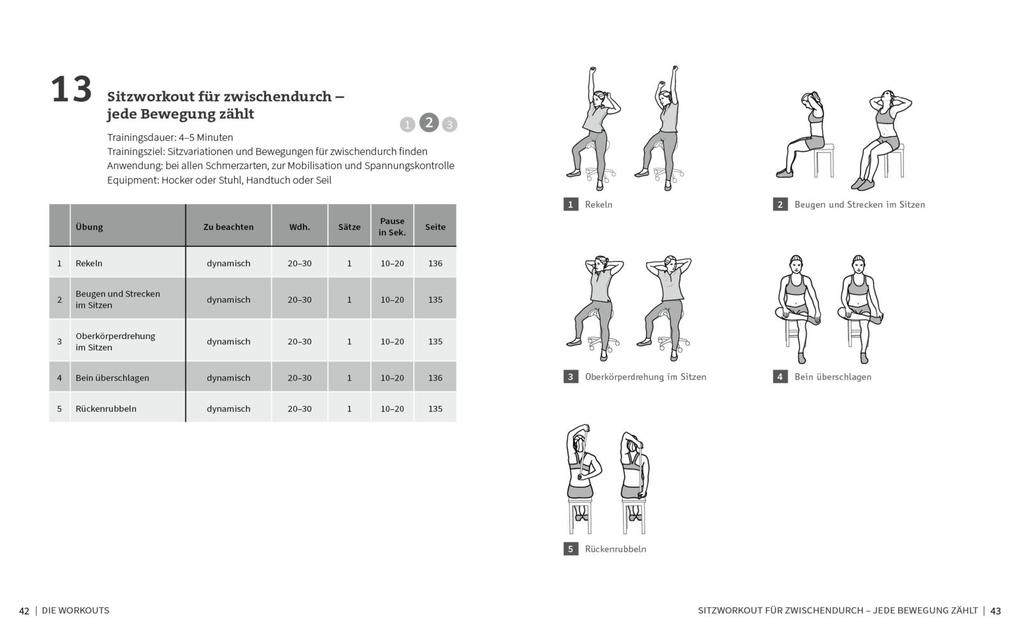 13 Sitzworkout für zwischendurch – jede Bewegung zählt

1 2 3

Trainingsdauer: 4–5 Minuten
Trainingsziel: Sitzvariationen und Bewegungen für zwischendurch finden
Anwendung: bei allen Schmerzarten, zur Mobilisation und Spannungskontrolle
Equipment: Hocker oder Stuhl, Handtuch oder Seil

| | Übung | Zu beachten | Wdh. | Sätze | Pause in Sek. | Seite |
|---|---|---|---|---|---|---|
| 1 | Rekeln | dynamisch | 20–30 | 1 | 10–20 | 136 |
| 2 | Beugen und Strecken im Sitzen | dynamisch | 20–30 | 1 | 10–20 | 135 |
| 3 | Oberkörperdrehung im Sitzen | dynamisch | 20–30 | 1 | 10–20 | 135 |
| 4 | Bein überschlagen | dynamisch | 20–30 | 1 | 10–20 | 136 |
| 5 | Rückenrubbeln | dynamisch | 20–30 | 1 | 10–20 | 135 |

1 Rekeln

2 Beugen und Strecken im Sitzen

3 Oberkörperdrehung im Sitzen

4 Bein überschlagen

5 Rückenrubbeln

42 | DIE WORKOUTS

SITZWORKOUT FÜR ZWISCHENDURCH – JEDE BEWEGUNG ZÄHLT | 43