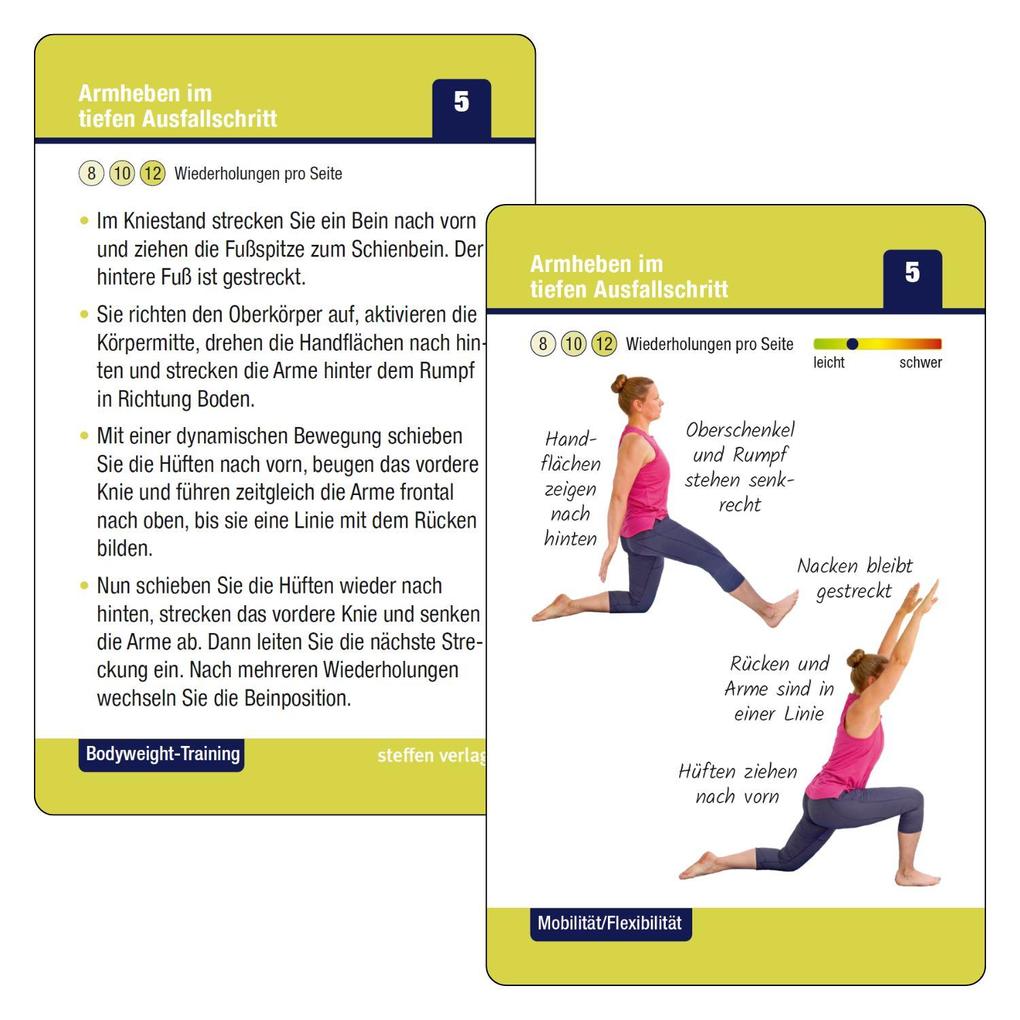 Armheben im tiefen Ausfallschritt

5

8 10 12 Wiederholungen pro Seite

• Im Kniestand strecken Sie ein Bein nach vorn und ziehen die Fußspitze zum Schienbein. Der hintere Fuß ist gestreckt.

• Sie richten den Oberkörper auf, aktivieren die Körpermitte, drehen die Handflächen nach hinten und strecken die Arme hinter dem Rumpf in Richtung Boden.

• Mit einer dynamischen Bewegung schieben Sie die Hüften nach vorn, beugen das vordere Knie und führen zeitgleich die Arme frontal nach oben, bis sie eine Linie mit dem Rücken bilden.

• Nun schieben Sie die Hüften wieder nach hinten, strecken das vordere Knie und senken die Arme ab. Dann leiten Sie die nächste Streckung ein. Nach mehreren Wiederholungen wechseln Sie die Beinposition.

Bodyweight-Training

steffen verlag

Armheben im tiefen Ausfallschritt

5

8 10 12 Wiederholungen pro Seite

leicht schwer

Handflächen zeigen nach hinten

Oberschenkel und Rumpf stehen senkrecht

Nacken bleibt gestreckt

Rücken und Arme sind in einer Linie

Hüften ziehen nach vorn

Mobilität/Flexibilität