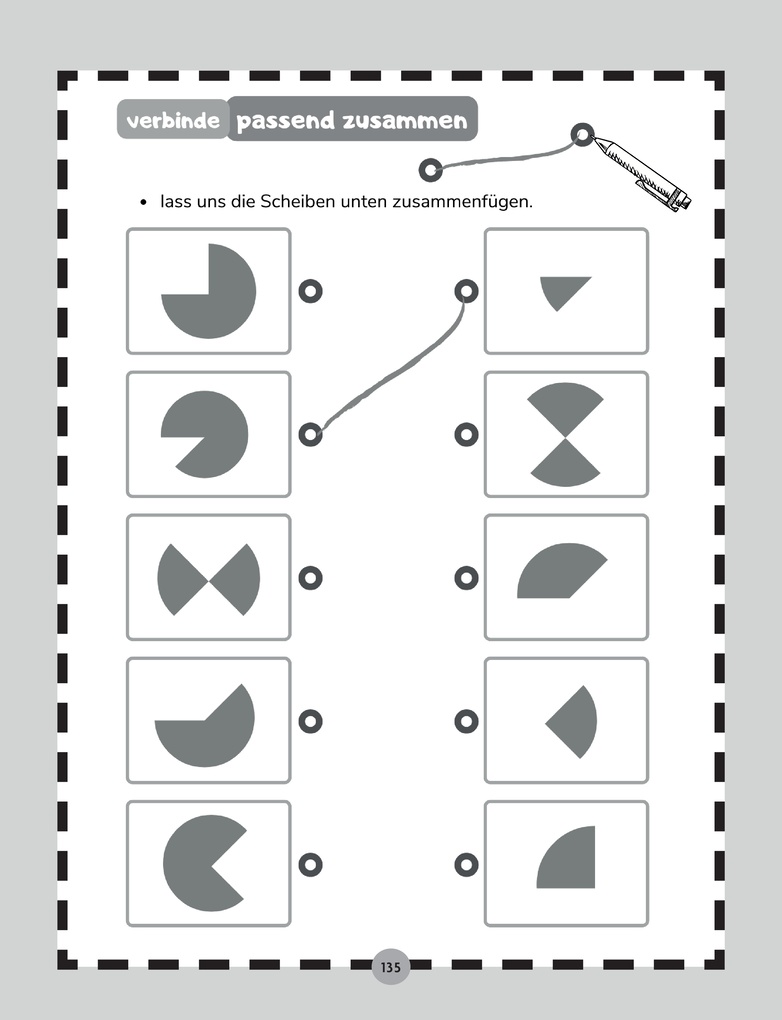 verbinde passend zusammen

• lass uns die Scheiben unten zusammenfügen.

135