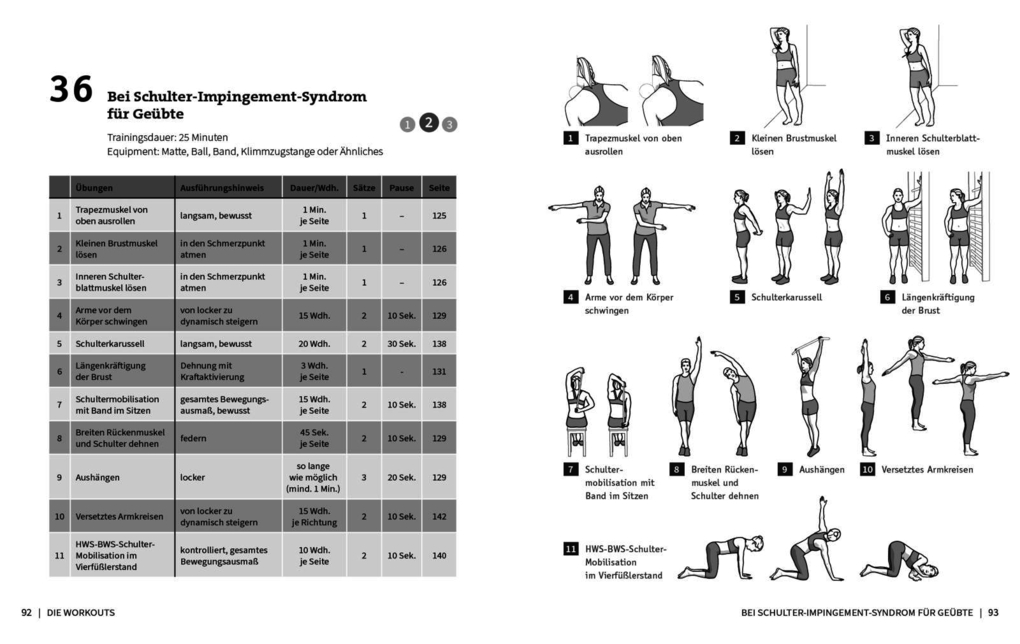 36 Bei Schulter-Impingement-Syndrom für Geübte

1 2 3

Trainingsdauer: 25 Minuten
Equipment: Matte, Ball, Band, Klimmzugstange oder Ähnliches

| | Übungen | Ausführungshinweis | Dauer/Wdh. | Sätze | Pause | Seite |
|---|---|---|---|---|---|---|
| 1 | Trapezmuskel von oben ausrollen | langsam, bewusst | 1 Min. je Seite | 1 | – | 125 |
| 2 | Kleinen Brustmuskel lösen | in den Schmerzpunkt atmen | 1 Min. je Seite | 1 | – | 126 |
| 3 | Inneren Schulterblattmuskel lösen | in den Schmerzpunkt atmen | 1 Min. je Seite | 1 | – | 126 |
| 4 | Arme vor dem Körper schwingen | von locker zu dynamisch steigern | 15 Wdh. | 2 | 10 Sek. | 129 |
| 5 | Schulterkarussell | langsam, bewusst | 20 Wdh. | 2 | 30 Sek. | 138 |
| 6 | Längenkräftigung der Brust | Dehnung mit Kraftaktivierung | 3 Wdh. je Seite | 1 | - | 131 |
| 7 | Schultermobilisation mit Band im Sitzen | gesamtes Bewegungsausmaß, bewusst | 15 Wdh. je Seite | 2 | 10 Sek. | 138 |
| 8 | Breiten Rückenmuskel und Schulter dehnen | federn | 45 Sek. je Seite | 2 | 10 Sek. | 129 |
| 9 | Aushängen | locker | so lange wie möglich (mind. 1 Min.) | 3 | 20 Sek. | 129 |
| 10 | Versetztes Armkreisen | von locker zu dynamisch steigern | 15 Wdh. je Richtung | 2 | 10 Sek. | 142 |
| 11 | HWS-BWS-Schulter-Mobilisation im Vierfüßlerstand | kontrolliert, gesamtes Bewegungsausmaß | 10 Wdh. je Seite | 2 | 10 Sek. | 140 |

92 | DIE WORKOUTS

1 Trapezmuskel von oben ausrollen
2 Kleinen Brustmuskel lösen
3 Inneren Schulterblattmuskel lösen
4 Arme vor dem Körper schwingen
5 Schulterkarussell
6 Längenkräftigung der Brust
7 Schultermobilisation mit Band im Sitzen
8 Breiten Rückenmuskel und Schulter dehnen
9 Aushängen
10 Versetztes Armkreisen
11 HWS-BWS-Schulter-Mobilisation im Vierfüßlerstand

BEI SCHULTER-IMPINGEMENT-SYNDROM FÜR GEÜBTE | 93