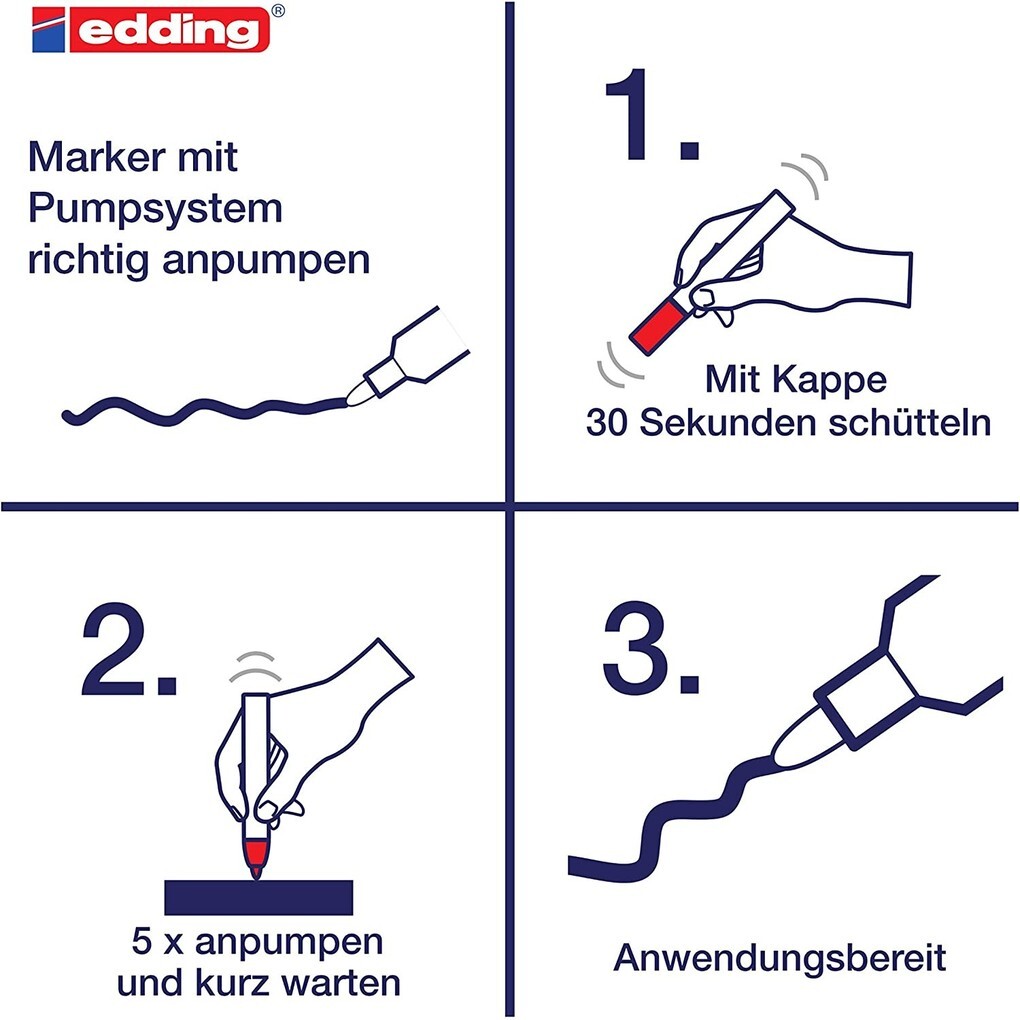 edding®

Marker mit Pumpsystem richtig anpumpen

1.

Mit Kappe
30 Sekunden schütteln

2.

5 x anpumpen
und kurz warten

3.

Anwendungsbereit