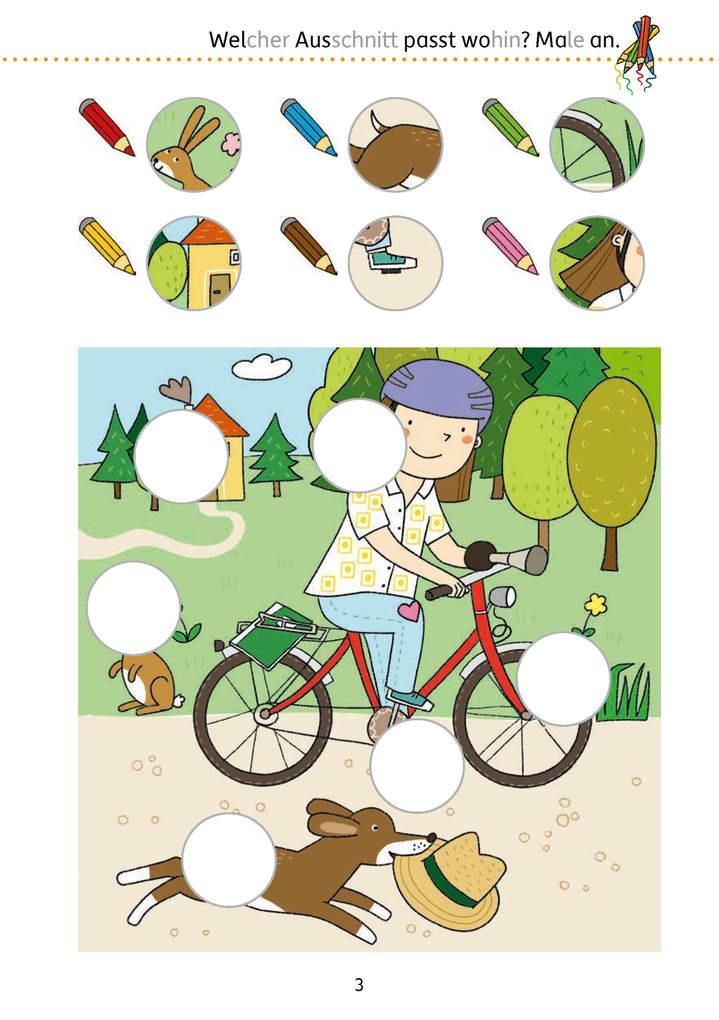 Welcher Ausschnitt passt wohin? Male an.

3