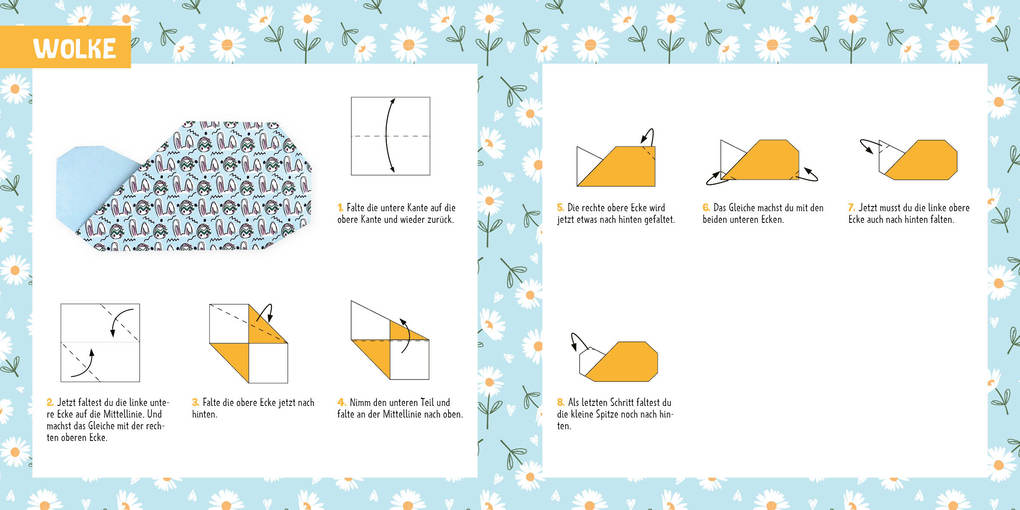 WOLKE

1. Falte die untere Kante auf die obere Kante und wieder zurück.

2. Jetzt faltest du die linke untere Ecke auf die Mittellinie. Und machst das Gleiche mit der rechten oberen Ecke.

3. Falte die obere Ecke jetzt nach hinten.

4. Nimm den unteren Teil und falte an der Mittellinie nach oben.

5. Die rechte obere Ecke wird jetzt etwas nach hinten gefaltet.

6. Das Gleiche machst du mit den beiden unteren Ecken.

7. Jetzt musst du die linke obere Ecke auch nach hinten falten.

8. Als letzten Schritt faltest du die kleine Spitze noch nach hinten.