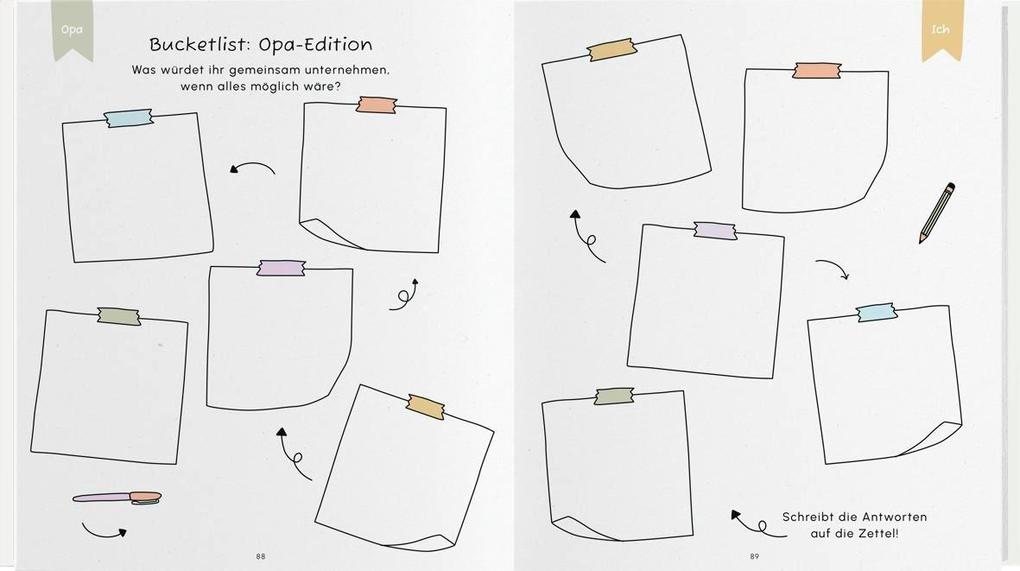 Opa

Bucketlist: Opa-Edition

Was würdet ihr gemeinsam unternehmen, wenn alles möglich wäre?

88

Ich

Schreibt die Antworten auf die Zettel!

89