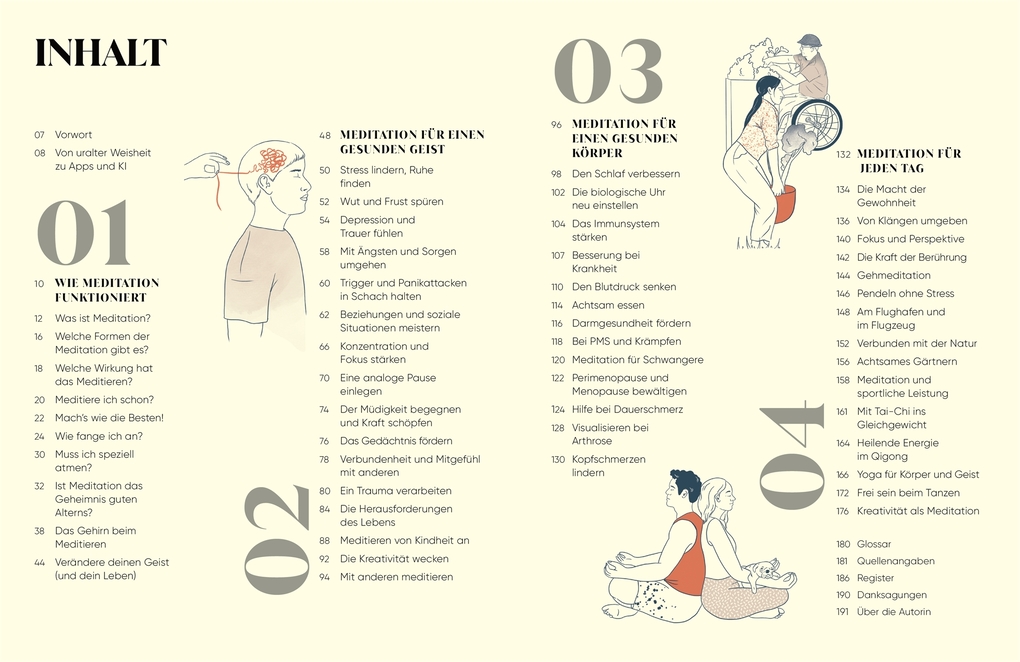 INHALT

07 Vorwort
08 Von uralter Weisheit zu Apps und KI

01

10 WIE MEDITATION FUNKTIONIERT
12 Was ist Meditation?
16 Welche Formen der Meditation gibt es?
18 Welche Wirkung hat das Meditieren?
20 Meditiere ich schon?
22 Mach's wie die Besten!
24 Wie fange ich an?
30 Muss ich speziell atmen?
32 Ist Meditation das Geheimnis guten Alterns?
38 Das Gehirn beim Meditieren
44 Verändere deinen Geist (und dein Leben)

02

48 MEDITATION FÜR EINEN GESUNDEN GEIST
50 Stress lindern, Ruhe finden
52 Wut und Frust spüren
54 Depression und Trauer fühlen
58 Mit Ängsten und Sorgen umgehen
60 Trigger und Panikattacken in Schach halten
62 Beziehungen und soziale Situationen meistern
66 Konzentration und Fokus stärken
70 Eine analoge Pause einlegen
74 Der Müdigkeit begegnen und Kraft schöpfen
76 Das Gedächtnis fördern
78 Verbundenheit und Mitgefühl mit anderen
80 Ein Trauma verarbeiten
84 Die Herausforderungen des Lebens
88 Meditieren von Kindheit an
90 Die Kreativität wecken
94 Mit anderen meditieren

03

96 MEDITATION FÜR EINEN GESUNDEN KÖRPER
98 Den Schlaf verbessern
102 Die biologische Uhr neu einstellen
104 Das Immunsystem stärken
107 Besserung bei Krankheit
110 Den Blutdruck senken
114 Achtsam essen
116 Darmgesundheit fördern
118 Bei PMS und Krämpfen
120 Meditation für Schwangere
122 Perimenopause und Menopause bewältigen
124 Hilfe bei Dauerschmerz
128 Visualisieren bei Arthrose
130 Kopfschmerzen lindern

04

132 MEDITATION FÜR JEDEN TAG
134 Die Macht der Gewohnheit
136 Von Klängen umgeben
140 Fokus und Perspektive
142 Die Kraft der Berührung
144 Gehmeditation
146 Pendeln ohne Stress
148 Am Flughafen und im Flugzeug
152 Verbunden mit der Natur
156 Achtsames Gärtnern
158 Meditation und sportliche Leistung
161 Mit Tai-Chi ins Gleichgewicht
164 Heilende Energie im Qigong
166 Yoga für Körper und Geist
172 Frei sein beim Tanzen
176 Kreativität als Meditation

180 Glossar
181 Quellenangaben
186 Register
190 Danksagungen
191 Über die Autorin