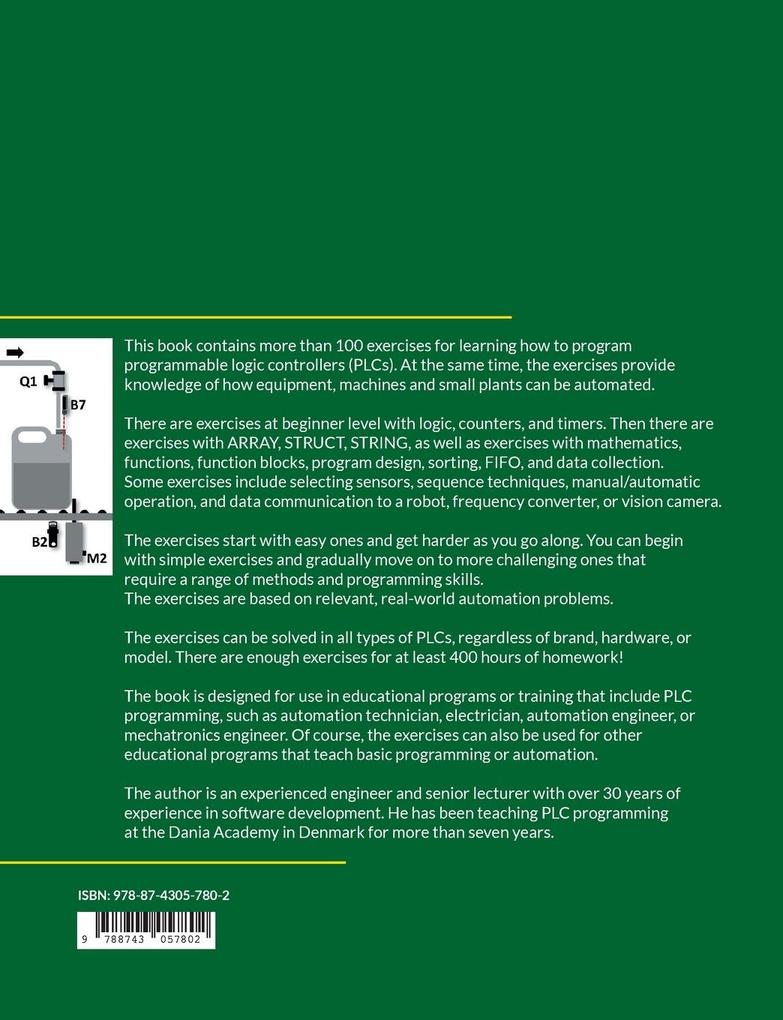 Q1

B7

B2

M2

This book contains more than 100 exercises for learning how to program programmable logic controllers (PLCs). At the same time, the exercises provide knowledge of how equipment, machines and small plants can be automated.

There are exercises at beginner level with logic, counters, and timers. Then there are exercises with ARRAY, STRUCT, STRING, as well as exercises with mathematics, functions, function blocks, program design, sorting, FIFO, and data collection. Some exercises include selecting sensors, sequence techniques, manual/automatic operation, and data communication to a robot, frequency converter, or vision camera.

The exercises start with easy ones and get harder as you go along. You can begin with simple exercises and gradually move on to more challenging ones that require a range of methods and programming skills.
The exercises are based on relevant, real-world automation problems.

The exercises can be solved in all types of PLCs, regardless of brand, hardware, or model. There are enough exercises for at least 400 hours of homework!

The book is designed for use in educational programs or training that include PLC programming, such as automation technician, electrician, automation engineer, or mechatronics engineer. Of course, the exercises can also be used for other educational programs that teach basic programming or automation.

The author is an experienced engineer and senior lecturer with over 30 years of experience in software development. He has been teaching PLC programming at the Dania Academy in Denmark for more than seven years.

ISBN: 978-87-4305-780-2

9 788743 057802