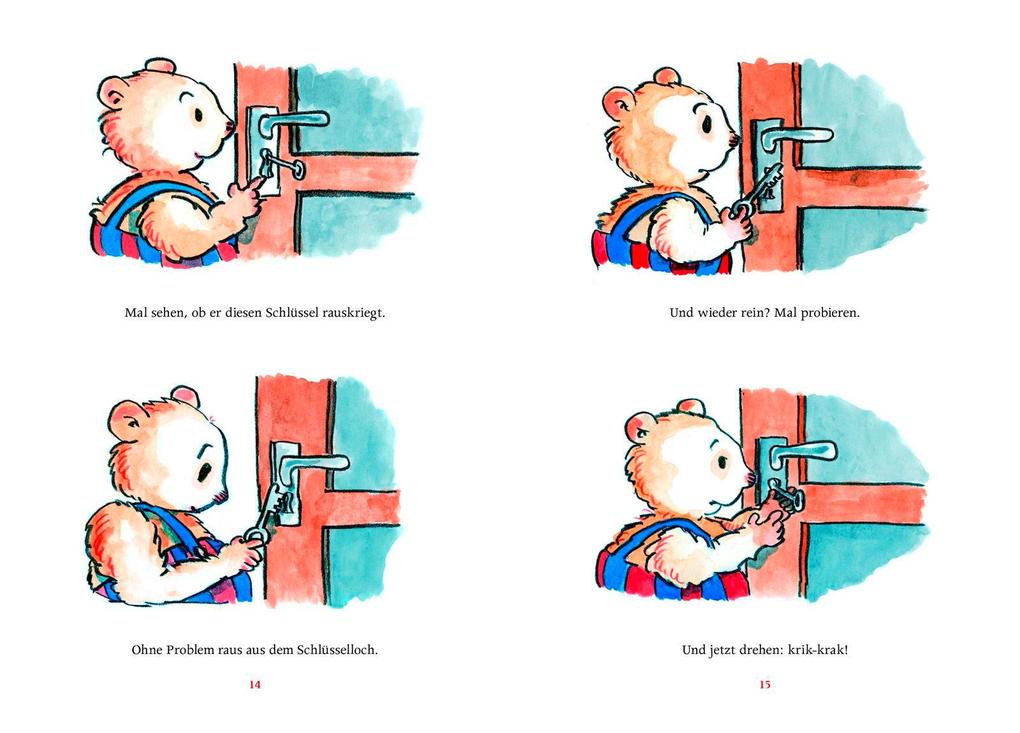 Mal sehen, ob er diesen Schlüssel rauskriegt.

Ohne Problem raus aus dem Schlüsselloch.

14

Und wieder rein? Mal probieren.

Und jetzt drehen: krik-krak!

15