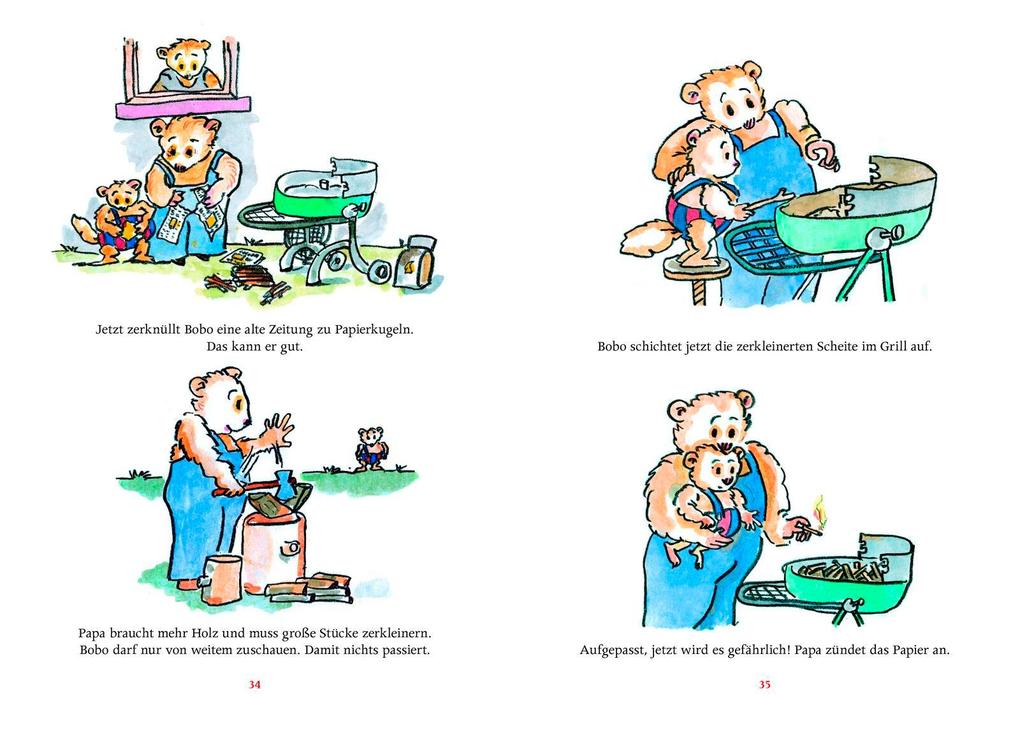 Jetzt zerknüllt Bobo eine alte Zeitung zu Papierkugeln. Das kann er gut.

Papa braucht mehr Holz und muss große Stücke zerkleinern. Bobo darf nur von weitem zuschauen. Damit nichts passiert.

34

Bobo schichtet jetzt die zerkleinerten Scheite im Grill auf.

Aufgepasst, jetzt wird es gefährlich! Papa zündet das Papier an.

35