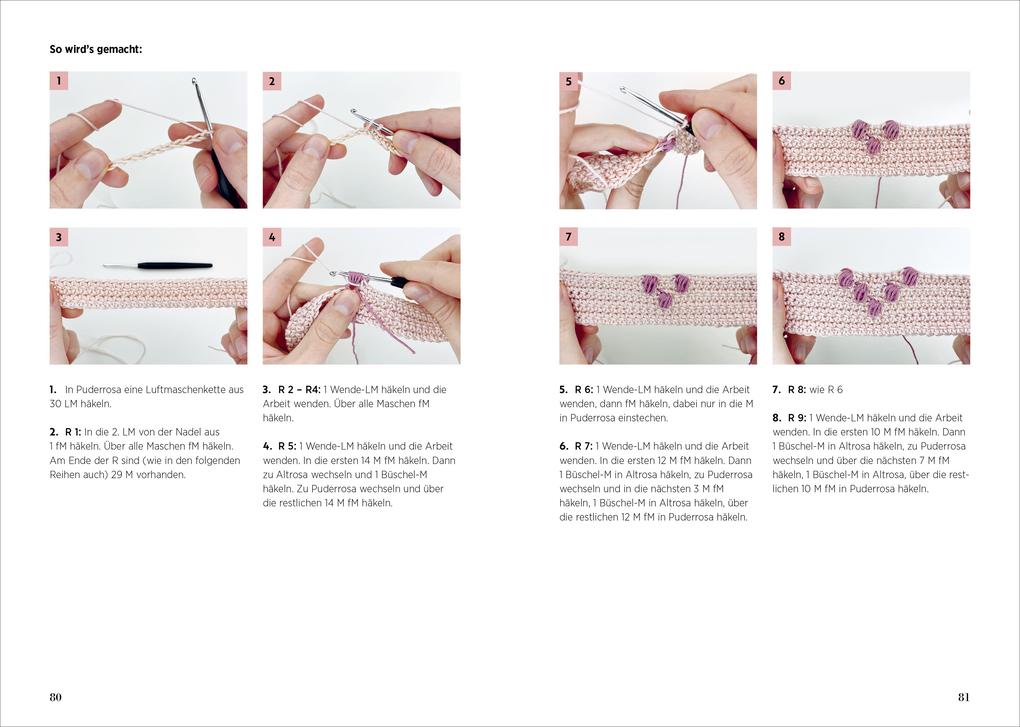 So wird's gemacht:

1

2

3

4

1. In Puderrosa eine Luftmaschenkette aus 30 LM häkeln.

2. R 1: In die 2. LM von der Nadel aus 1 fM häkeln. Über alle Maschen fM häkeln. Am Ende der R sind (wie in den folgenden Reihen auch) 29 M vorhanden.

3. R 2 – R4: 1 Wende-LM häkeln und die Arbeit wenden. Über alle Maschen fM häkeln.

4. R 5: 1 Wende-LM häkeln und die Arbeit wenden. In die ersten 14 M fM häkeln. Dann zu Altrosa wechseln und 1 Büschel-M häkeln. Zu Puderrosa wechseln und über die restlichen 14 M fM häkeln.

80

5

6

7

8

5. R 6: 1 Wende-LM häkeln und die Arbeit wenden, dann fM häkeln, dabei nur in die M in Puderrosa einstechen.

6. R 7: 1 Wende-LM häkeln und die Arbeit wenden. In die ersten 12 M fM häkeln. Dann 1 Büschel-M in Altrosa häkeln, zu Puderrosa wechseln und in die nächsten 3 M fM häkeln, 1 Büschel-M in Altrosa häkeln, über die restlichen 12 M fM in Puderrosa häkeln.

7. R 8: wie R 6

8. R 9: 1 Wende-LM häkeln und die Arbeit wenden. In die ersten 10 M fM häkeln. Dann 1 Büschel-M in Altrosa häkeln, zu Puderrosa wechseln und über die nächsten 7 M fM häkeln, 1 Büschel-M in Altrosa, über die restlichen 10 M fM in Puderrosa häkeln.

81