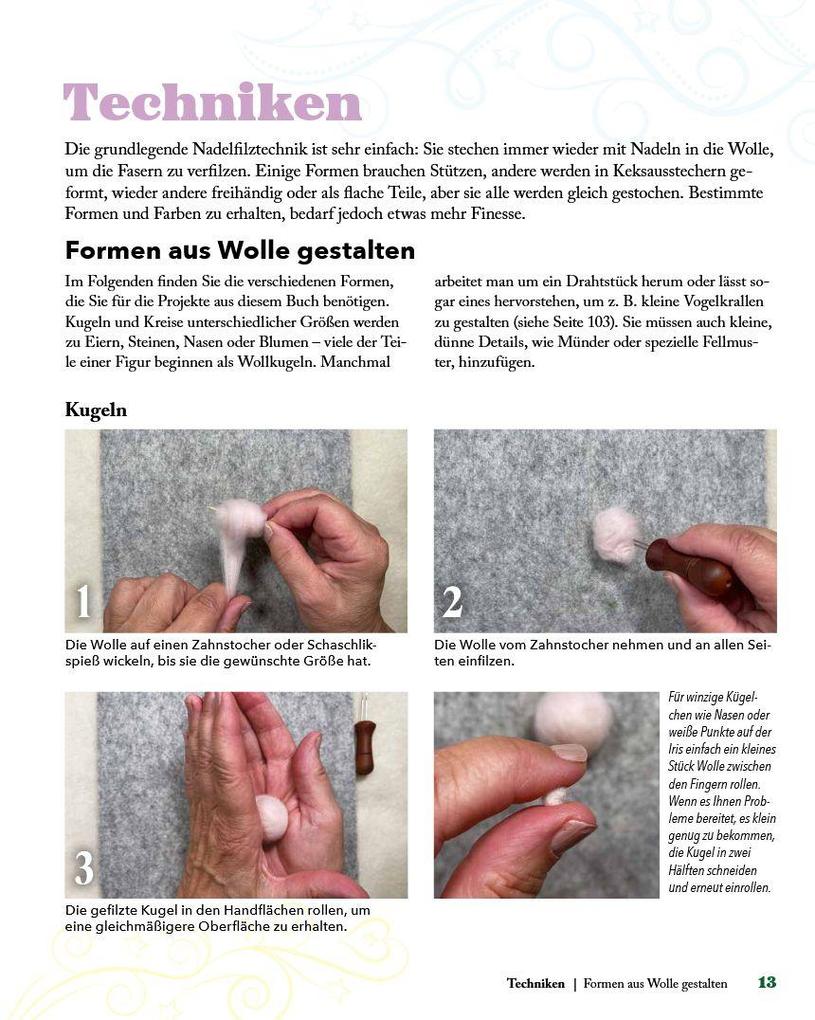 Techniken

Die grundlegende Nadelfilztechnik ist sehr einfach: Sie stechen immer wieder mit Nadeln in die Wolle, um die Fasern zu verfilzen. Einige Formen brauchen Stützen, andere werden in Keksausstechern geformt, wieder andere freihändig oder als flache Teile, aber sie alle werden gleich gestochen. Bestimmte Formen und Farben zu erhalten, bedarf jedoch etwas mehr Finesse.

Formen aus Wolle gestalten

Im Folgenden finden Sie die verschiedenen Formen, die Sie für die Projekte aus diesem Buch benötigen. Kugeln und Kreise unterschiedlicher Größen werden zu Eiern, Steinen, Nasen oder Blumen – viele der Teile einer Figur beginnen als Wollkugeln. Manchmal

arbeitet man um ein Drahtstück herum oder lässt sogar eines hervorstehen, um z. B. kleine Vogelkrallen zu gestalten (siehe Seite 103). Sie müssen auch kleine, dünne Details, wie Münder oder spezielle Fellmuster, hinzufügen.

Kugeln

1

Die Wolle auf einen Zahnstocher oder Schaschlikspieß wickeln, bis sie die gewünschte Größe hat.

2

Die Wolle vom Zahnstocher nehmen und an allen Seiten einfilzen.

3

Die gefilzte Kugel in den Handflächen rollen, um eine gleichmäßigere Oberfläche zu erhalten.

Für winzige Kügelchen wie Nasen oder weiße Punkte auf der Iris einfach ein kleines Stück Wolle zwischen den Fingern rollen. Wenn es Ihnen Probleme bereitet, es klein genug zu bekommen, die Kugel in zwei Hälften schneiden und erneut einrollen.

Techniken | Formen aus Wolle gestalten 13