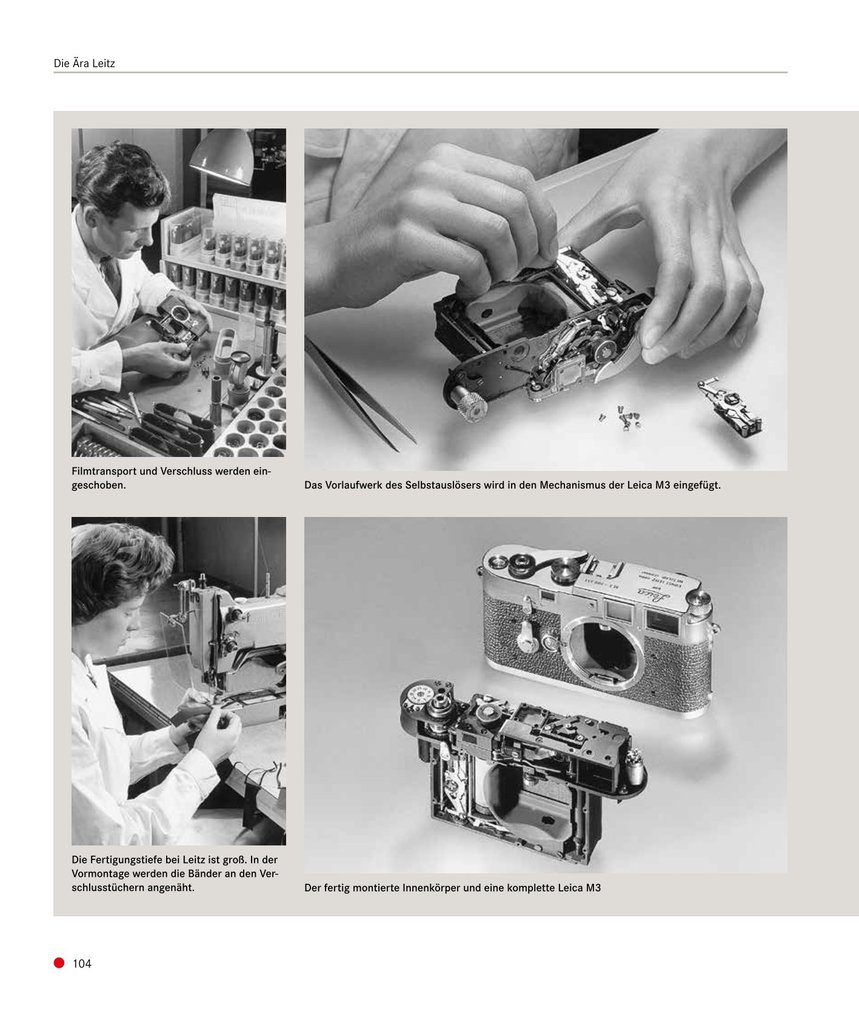 Die Ära Leitz

Filmtransport und Verschluss werden eingeschoben.

Das Vorlaufwerk des Selbstauslösers wird in den Mechanismus der Leica M3 eingefügt.

Die Fertigungstiefe bei Leitz ist groß. In der Vormontage werden die Bänder an den Verschlusstüchern angenäht.

Der fertig montierte Innenkörper und eine komplette Leica M3

104