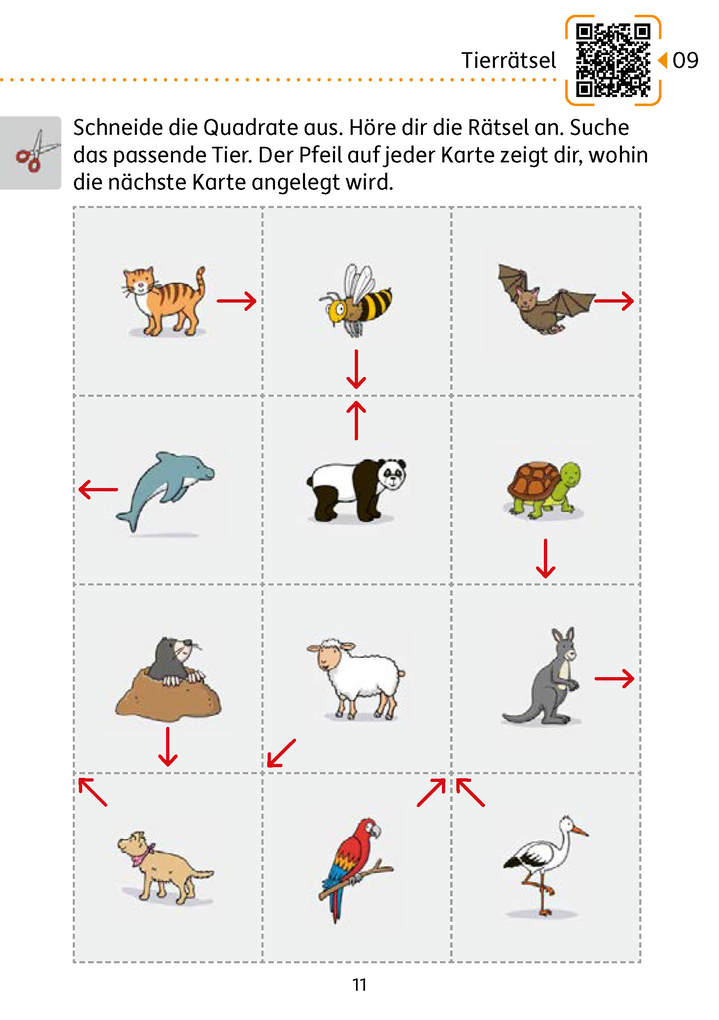 Tierrätsel 09

Schneide die Quadrate aus. Höre dir die Rätsel an. Suche das passende Tier. Der Pfeil auf jeder Karte zeigt dir, wohin die nächste Karte angelegt wird.

11