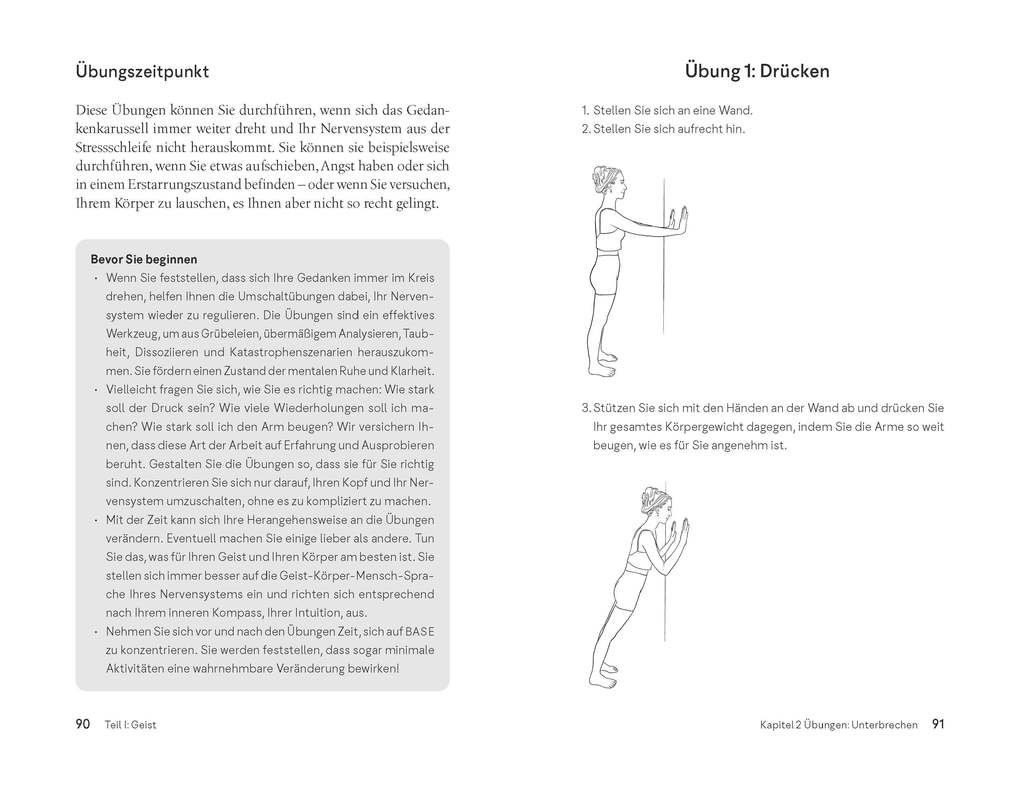 Übungszeitpunkt

Diese Übungen können Sie durchführen, wenn sich das Gedankenkarussell immer weiter dreht und Ihr Nervensystem aus der Stressschleife nicht herauskommt. Sie können sie beispielsweise durchführen, wenn Sie etwas aufschieben, Angst haben oder sich in einem Erstarrungszustand befinden – oder wenn Sie versuchen, Ihrem Körper zu lauschen, es Ihnen aber nicht so recht gelingt.

Bevor Sie beginnen
· Wenn Sie feststellen, dass sich Ihre Gedanken immer im Kreis drehen, helfen Ihnen die Umschaltübungen dabei, Ihr Nervensystem wieder zu regulieren. Die Übungen sind ein effektives Werkzeug, um aus Grübeleien, übermäßigem Analysieren, Taubheit, Dissoziieren und Katastrophenszenarien herauszukommen. Sie fördern einen Zustand der mentalen Ruhe und Klarheit.
· Vielleicht fragen Sie sich, wie Sie es richtig machen: Wie stark soll der Druck sein? Wie viele Wiederholungen soll ich machen? Wie stark soll ich den Arm beugen? Wir versichern Ihnen, dass diese Art der Arbeit auf Erfahrung und Ausprobieren beruht. Gestalten Sie die Übungen so, dass sie für Sie richtig sind. Konzentrieren Sie sich nur darauf, Ihren Kopf und Ihr Nervensystem umzuschalten, ohne es zu kompliziert zu machen.
· Mit der Zeit kann sich Ihre Herangehensweise an die Übungen verändern. Eventuell machen Sie einige lieber als andere. Tun Sie das, was für Ihren Geist und Ihren Körper am besten ist. Sie stellen sich immer besser auf die Geist-Körper-Mensch-Sprache Ihres Nervensystems ein und richten sich entsprechend nach Ihrem inneren Kompass, Ihrer Intuition, aus.
· Nehmen Sie sich vor und nach den Übungen Zeit, sich auf BASE zu konzentrieren. Sie werden feststellen, dass sogar minimale Aktivitäten eine wahrnehmbare Veränderung bewirken!

90 Teil I: Geist

Übung 1: Drücken

1. Stellen Sie sich an eine Wand.
2. Stellen Sie sich aufrecht hin.

3. Stützen Sie sich mit den Händen an der Wand ab und drücken Sie Ihr gesamtes Körpergewicht dagegen, indem Sie die Arme so weit beugen, wie es für Sie angenehm ist.

Kapitel 2 Übungen: Unterbrechen 91