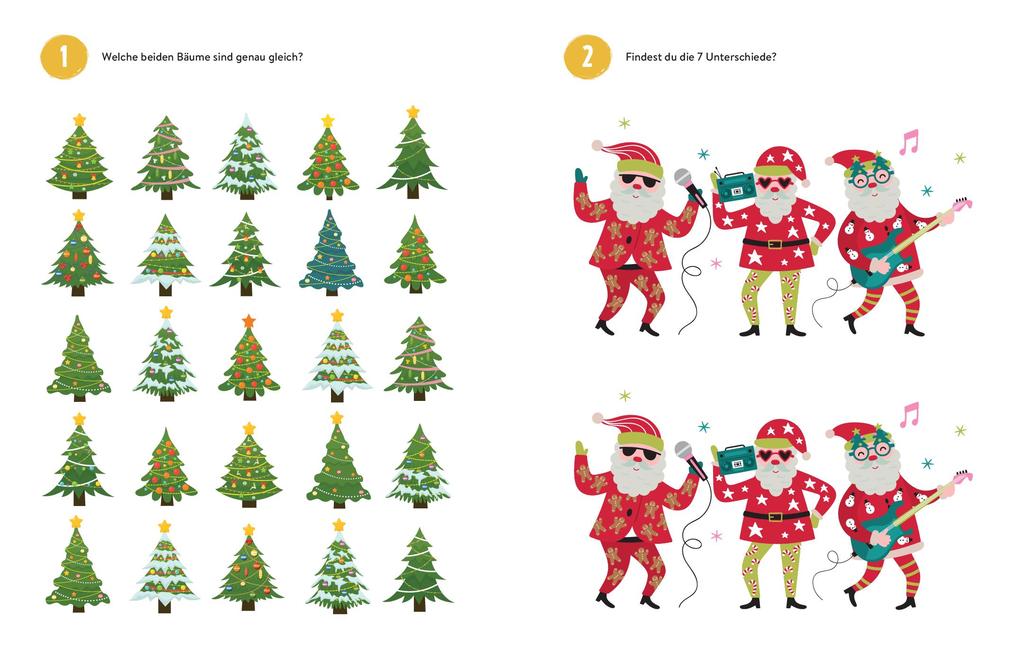 1

Welche beiden Bäume sind genau gleich?

2

Findest du die 7 Unterschiede?