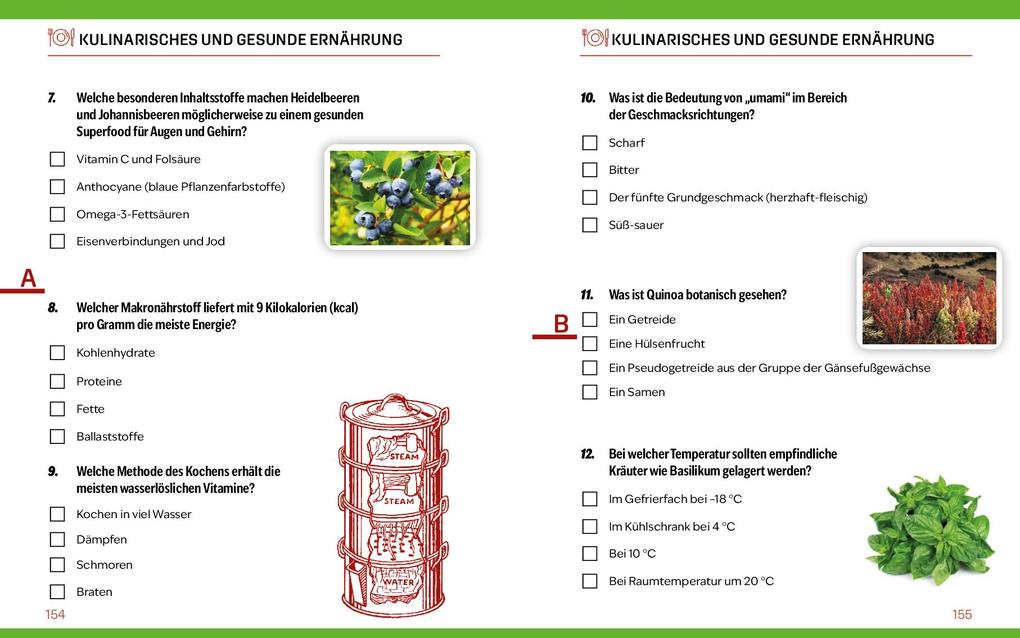 KULINARISCHES UND GESUNDE ERNÄHRUNG

7. Welche besonderen Inhaltsstoffe machen Heidelbeeren und Johannisbeeren möglicherweise zu einem gesunden Superfood für Augen und Gehirn?

☐ Vitamin C und Folsäure
☐ Anthocyane (blaue Pflanzenfarbstoffe)
☐ Omega-3-Fettsäuren
☐ Eisenverbindungen und Jod

A

8. Welcher Makronährstoff liefert mit 9 Kilokalorien (kcal) pro Gramm die meiste Energie?

☐ Kohlenhydrate
☐ Proteine
☐ Fette
☐ Ballaststoffe

9. Welche Methode des Kochens erhält die meisten wasserlöslichen Vitamine?

☐ Kochen in viel Wasser
☐ Dämpfen
☐ Schmoren
☐ Braten

STEAM
STEAM
WATER

154

KULINARISCHES UND GESUNDE ERNÄHRUNG

10. Was ist die Bedeutung von „umami" im Bereich der Geschmacksrichtungen?

☐ Scharf
☐ Bitter
☐ Der fünfte Grundgeschmack (herzhaft-fleischig)
☐ Süß-sauer

11. Was ist Quinoa botanisch gesehen?

B
☐ Ein Getreide
☐ Eine Hülsenfrucht
☐ Ein Pseudogetreide aus der Gruppe der Gänsefußgewächse
☐ Ein Samen

12. Bei welcher Temperatur sollten empfindliche Kräuter wie Basilikum gelagert werden?

☐ Im Gefrierfach bei -18 °C
☐ Im Kühlschrank bei 4 °C
☐ Bei 10 °C
☐ Bei Raumtemperatur um 20 °C

155