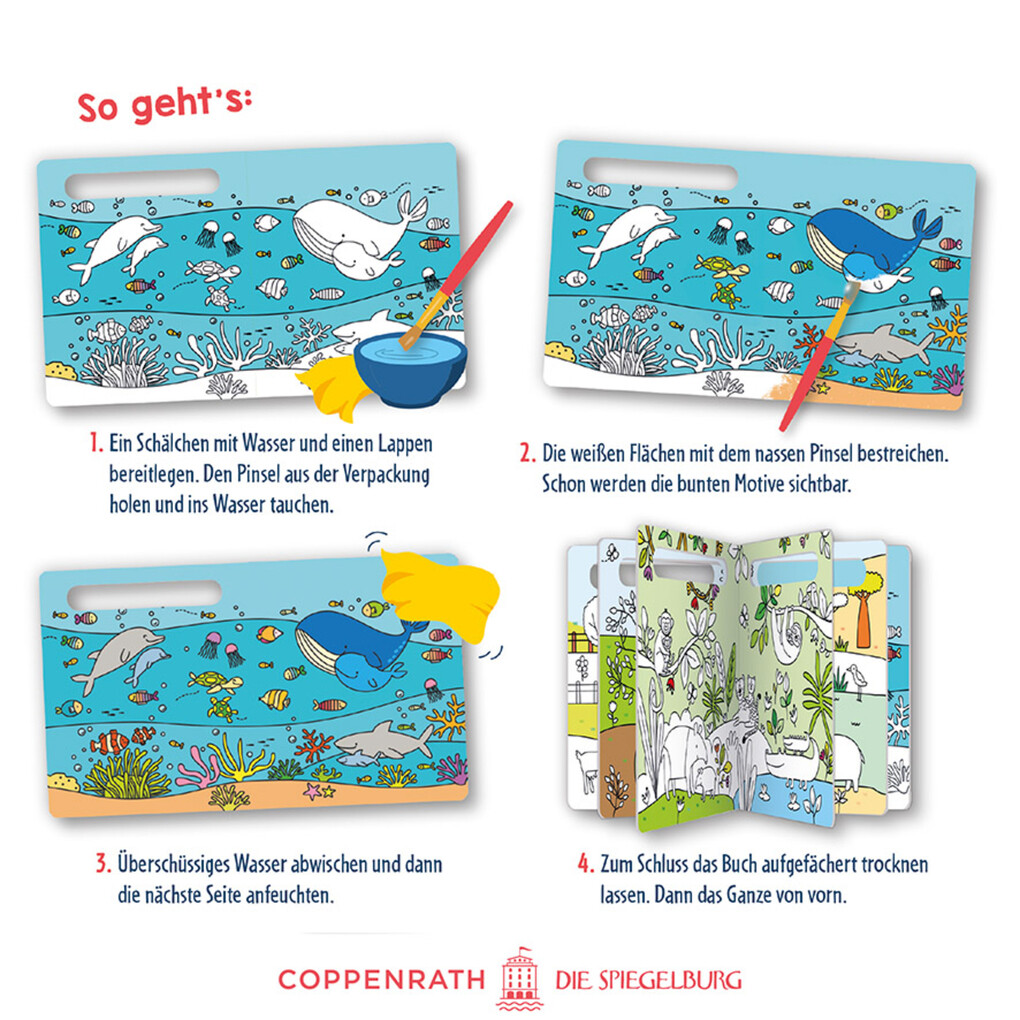 So geht's:

1. Ein Schälchen mit Wasser und einen Lappen bereitlegen. Den Pinsel aus der Verpackung holen und ins Wasser tauchen.

2. Die weißen Flächen mit dem nassen Pinsel bestreichen. Schon werden die bunten Motive sichtbar.

3. Überschüssiges Wasser abwischen und dann die nächste Seite anfeuchten.

4. Zum Schluss das Buch aufgefächert trocknen lassen. Dann das Ganze von vorn.

COPPENRATH DIE SPIEGELBURG