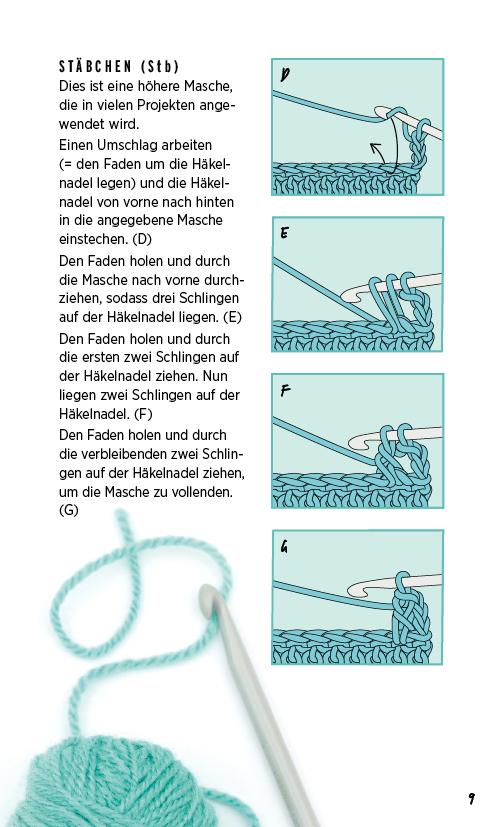 STÄBCHEN (Stb)
Dies ist eine höhere Masche, die in vielen Projekten angewendet wird.

Einen Umschlag arbeiten (= den Faden um die Häkelnadel legen) und die Häkelnadel von vorne nach hinten in die angegebene Masche einstechen. (D)

Den Faden holen und durch die Masche nach vorne durchziehen, sodass drei Schlingen auf der Häkelnadel liegen. (E)

Den Faden holen und durch die ersten zwei Schlingen auf der Häkelnadel ziehen. Nun liegen zwei Schlingen auf der Häkelnadel. (F)

Den Faden holen und durch die verbleibenden zwei Schlingen auf der Häkelnadel ziehen, um die Masche zu vollenden. (G)

D

E

F

G

9