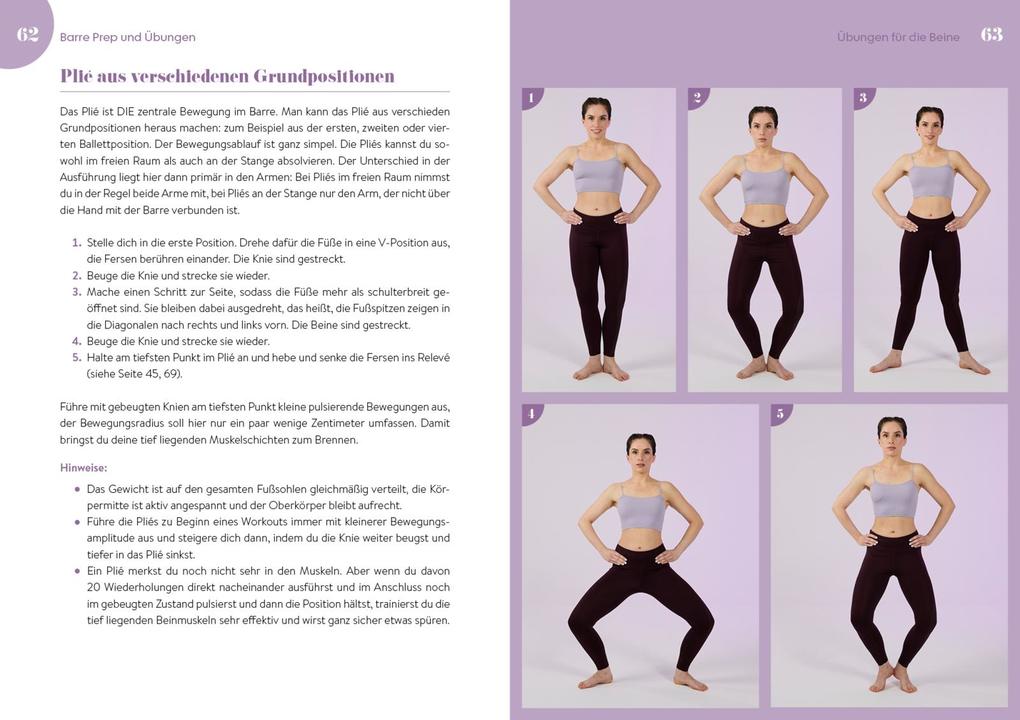 62 Barre Prep und Übungen

Plié aus verschiedenen Grundpositionen

Das Plié ist DIE zentrale Bewegung im Barre. Man kann das Plié aus verschieden Grundpositionen heraus machen: zum Beispiel aus der ersten, zweiten oder vierten Ballettposition. Der Bewegungsablauf ist ganz simpel. Die Pliés kannst du sowohl im freien Raum als auch an der Stange absolvieren. Der Unterschied in der Ausführung liegt hier dann primär in den Armen: Bei Pliés im freien Raum nimmst du in der Regel beide Arme mit, bei Pliés an der Stange nur den Arm, der nicht über die Hand mit der Barre verbunden ist.

1. Stelle dich in die erste Position. Drehe dafür die Füße in eine V-Position aus, die Fersen berühren einander. Die Knie sind gestreckt.
2. Beuge die Knie und strecke sie wieder.
3. Mache einen Schritt zur Seite, sodass die Füße mehr als schulterbreit geöffnet sind. Sie bleiben dabei ausgedreht, das heißt, die Fußspitzen zeigen in die Diagonalen nach rechts und links vorn. Die Beine sind gestreckt.
4. Beuge die Knie und strecke sie wieder.
5. Halte am tiefsten Punkt im Plié an und hebe und senke die Fersen ins Relevé (siehe Seite 45, 69).

Führe mit gebeugten Knien am tiefsten Punkt kleine pulsierende Bewegungen aus, der Bewegungsradius soll hier nur ein paar wenige Zentimeter umfassen. Damit bringst du deine tief liegenden Muskelschichten zum Brennen.

Hinweise:
• Das Gewicht ist auf den gesamten Fußsohlen gleichmäßig verteilt, die Körpermitte ist aktiv angespannt und der Oberkörper bleibt aufrecht.
• Führe die Pliés zu Beginn eines Workouts immer mit kleinerer Bewegungsamplitude aus und steigere dich dann, indem du die Knie weiter beugst und tiefer in das Plié sinkst.
• Ein Plié merkst du noch nicht sehr in den Muskeln. Aber wenn du davon 20 Wiederholungen direkt nacheinander ausführst und im Anschluss noch im gebeugten Zustand pulsierst und dann die Position hältst, trainierst du die tief liegenden Beinmuskeln sehr effektiv und wirst ganz sicher etwas spüren.

Übungen für die Beine 63

1

2

3

4

5