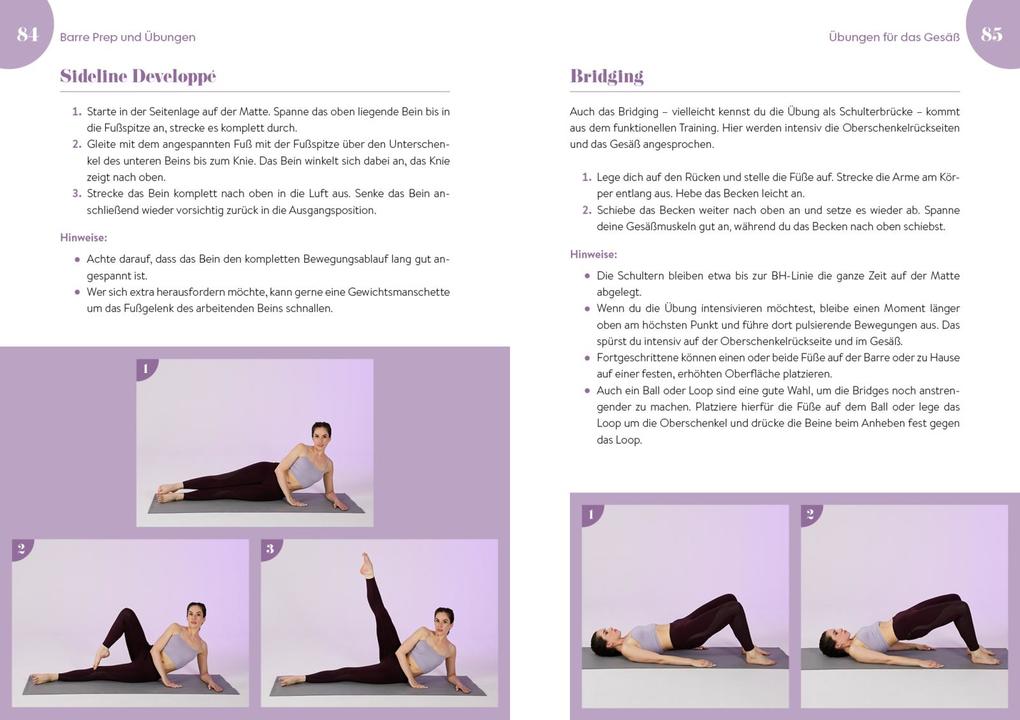 84 Barre Prep und Übungen

Sideline Developpé

1. Starte in der Seitenlage auf der Matte. Spanne das oben liegende Bein bis in die Fußspitze an, strecke es komplett durch.
2. Gleite mit dem angespannten Fuß mit der Fußspitze über den Unterschenkel des unteren Beins bis zum Knie. Das Bein winkelt sich dabei an, das Knie zeigt nach oben.
3. Strecke das Bein komplett nach oben in die Luft aus. Senke das Bein anschließend wieder vorsichtig zurück in die Ausgangsposition.

Hinweise:
• Achte darauf, dass das Bein den kompletten Bewegungsablauf lang gut angespannt ist.
• Wer sich extra herausfordern möchte, kann gerne eine Gewichtsmanschette um das Fußgelenk des arbeitenden Beins schnallen.

1

2

3

Übungen für das Gesäß 85

Bridging

Auch das Bridging – vielleicht kennst du die Übung als Schulterbrücke – kommt aus dem funktionellen Training. Hier werden intensiv die Oberschenkelrückseiten und das Gesäß angesprochen.

1. Lege dich auf den Rücken und stelle die Füße auf. Strecke die Arme am Körper entlang aus. Hebe das Becken leicht an.
2. Schiebe das Becken weiter nach oben an und setze es wieder ab. Spanne deine Gesäßmuskeln gut an, während du das Becken nach oben schiebst.

Hinweise:
• Die Schultern bleiben etwa bis zur BH-Linie die ganze Zeit auf der Matte abgelegt.
• Wenn du die Übung intensivieren möchtest, bleibe einen Moment länger oben am höchsten Punkt und führe dort pulsierende Bewegungen aus. Das spürst du intensiv auf der Oberschenkelrückseite und im Gesäß.
• Fortgeschrittene können einen oder beide Füße auf der Barre oder zu Hause auf einer festen, erhöhten Oberfläche platzieren.
• Auch ein Ball oder Loop sind eine gute Wahl, um die Bridges noch anstrengender zu machen. Platziere hierfür die Füße auf dem Ball oder lege das Loop um die Oberschenkel und drücke die Beine beim Anheben fest gegen das Loop.

1

2