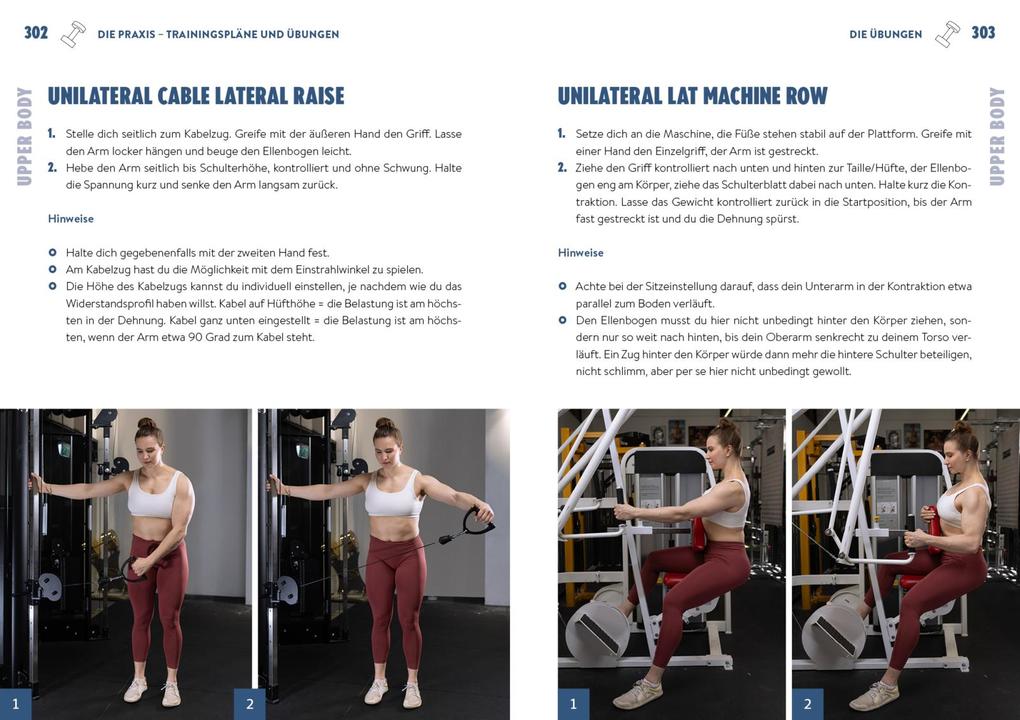 302 DIE PRAXIS – TRAININGSPLÄNE UND ÜBUNGEN

UPPER BODY

UNILATERAL CABLE LATERAL RAISE

1. Stelle dich seitlich zum Kabelzug. Greife mit der äußeren Hand den Griff. Lasse den Arm locker hängen und beuge den Ellenbogen leicht.
2. Hebe den Arm seitlich bis Schulterhöhe, kontrolliert und ohne Schwung. Halte die Spannung kurz und senke den Arm langsam zurück.

Hinweise

Halte dich gegebenenfalls mit der zweiten Hand fest.
Am Kabelzug hast du die Möglichkeit mit dem Einstrahlwinkel zu spielen.
Die Höhe des Kabelzugs kannst du individuell einstellen, je nachdem wie du das Widerstandsprofil haben willst. Kabel auf Hüfthöhe = die Belastung ist am höchsten in der Dehnung. Kabel ganz unten eingestellt = die Belastung ist am höchsten, wenn der Arm etwa 90 Grad zum Kabel steht.

1

2

DIE ÜBUNGEN 303

UPPER BODY

UNILATERAL LAT MACHINE ROW

1. Setze dich an die Maschine, die Füße stehen stabil auf der Plattform. Greife mit einer Hand den Einzelgriff, der Arm ist gestreckt.
2. Ziehe den Griff kontrolliert nach unten und hinten zur Taille/Hüfte, der Ellenbogen eng am Körper, ziehe das Schulterblatt dabei nach unten. Halte kurz die Kontraktion. Lasse das Gewicht kontrolliert zurück in die Startposition, bis der Arm fast gestreckt ist und du die Dehnung spürst.

Hinweise

Achte bei der Sitzeinstellung darauf, dass dein Unterarm in der Kontraktion etwa parallel zum Boden verläuft.
Den Ellenbogen musst du hier nicht unbedingt hinter den Körper ziehen, sondern nur so weit nach hinten, bis dein Oberarm senkrecht zu deinem Torso verläuft. Ein Zug hinter den Körper würde dann mehr die hintere Schulter beteiligen, nicht schlimm, aber per se hier nicht unbedingt gewollt.

1

2