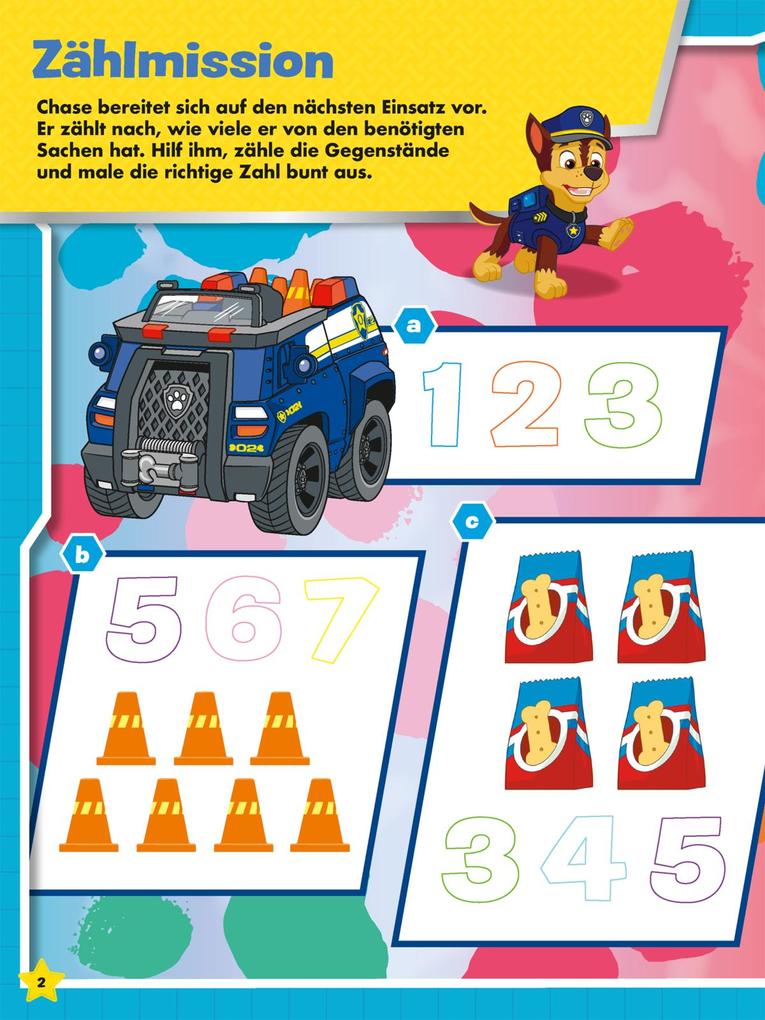 Zählmission

Chase bereitet sich auf den nächsten Einsatz vor. Er zählt nach, wie viele er von den benötigten Sachen hat. Hilf ihm, zähle die Gegenstände und male die richtige Zahl bunt aus.

a

1 2 3

b

5 6 7

c

3 4 5

2