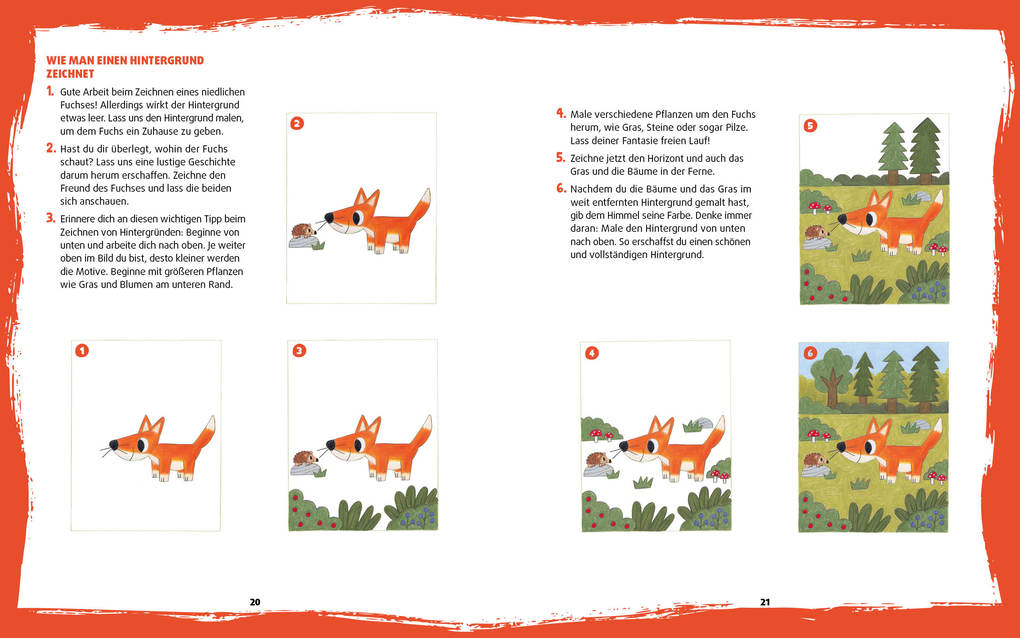 WIE MAN EINEN HINTERGRUND ZEICHNET

1. Gute Arbeit beim Zeichnen eines niedlichen Fuchses! Allerdings wirkt der Hintergrund etwas leer. Lass uns den Hintergrund malen, um dem Fuchs ein Zuhause zu geben.

2. Hast du dir überlegt, wohin der Fuchs schaut? Lass uns eine lustige Geschichte darum herum erschaffen. Zeichne den Freund des Fuchses und lass die beiden sich anschauen.

3. Erinnere dich an diesen wichtigen Tipp beim Zeichnen von Hintergründen: Beginne von unten und arbeite dich nach oben. Je weiter oben im Bild du bist, desto kleiner werden die Motive. Beginne mit größeren Pflanzen wie Gras und Blumen am unteren Rand.

2

1

3

20

4. Male verschiedene Pflanzen um den Fuchs herum, wie Gras, Steine oder sogar Pilze. Lass deiner Fantasie freien Lauf!

5. Zeichne jetzt den Horizont und auch das Gras und die Bäume in der Ferne.

6. Nachdem du die Bäume und das Gras im weit entfernten Hintergrund gemalt hast, gib dem Himmel seine Farbe. Denke immer daran: Male den Hintergrund von unten nach oben. So erschaffst du einen schönen und vollständigen Hintergrund.

5

4

6

21