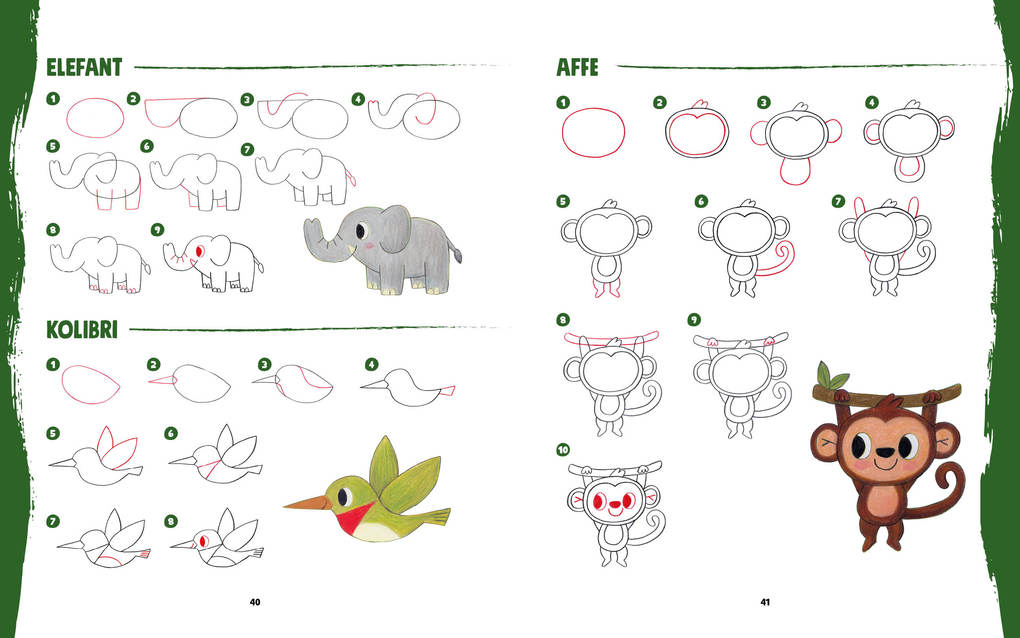 ELEFANT

1 2 3 4
5 6 7
8 9

KOLIBRI

1 2 3 4
5 6
7 8

40

AFFE

1 2 3 4
5 6 7
8 9
10

41