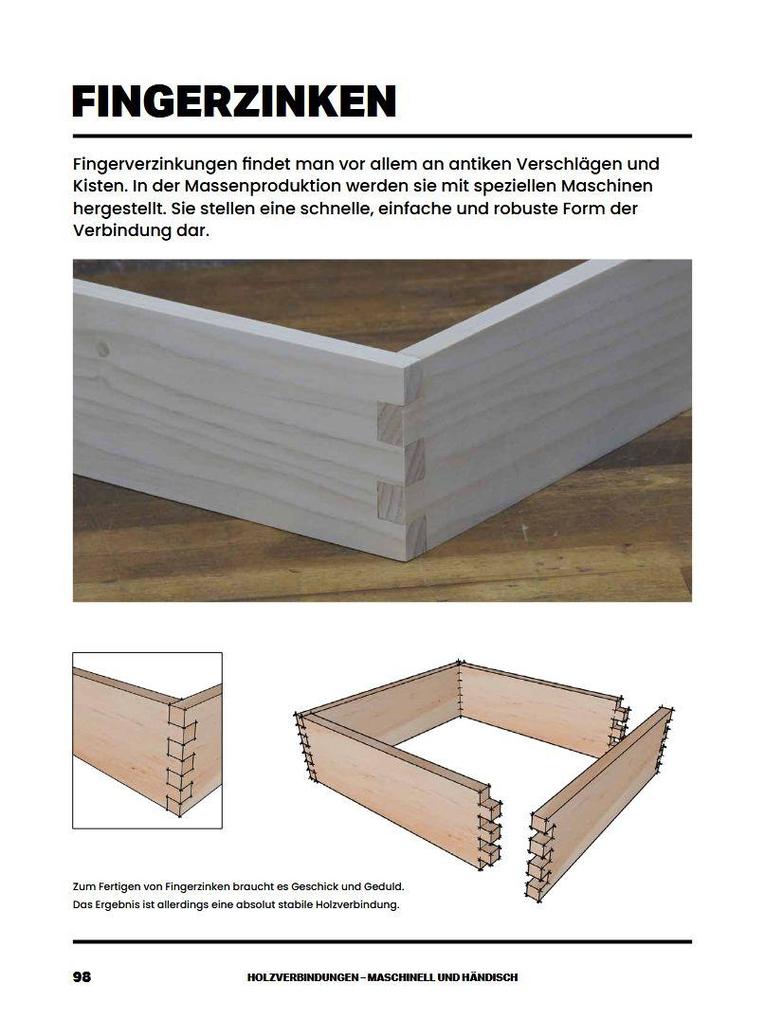 FINGERZINKEN

Fingerverzinkungen findet man vor allem an antiken Verschlägen und Kisten. In der Massenproduktion werden sie mit speziellen Maschinen hergestellt. Sie stellen eine schnelle, einfache und robuste Form der Verbindung dar.

Zum Fertigen von Fingerzinken braucht es Geschick und Geduld. Das Ergebnis ist allerdings eine absolut stabile Holzverbindung.

98 HOLZVERBINDUNGEN – MASCHINELL UND HÄNDISCH