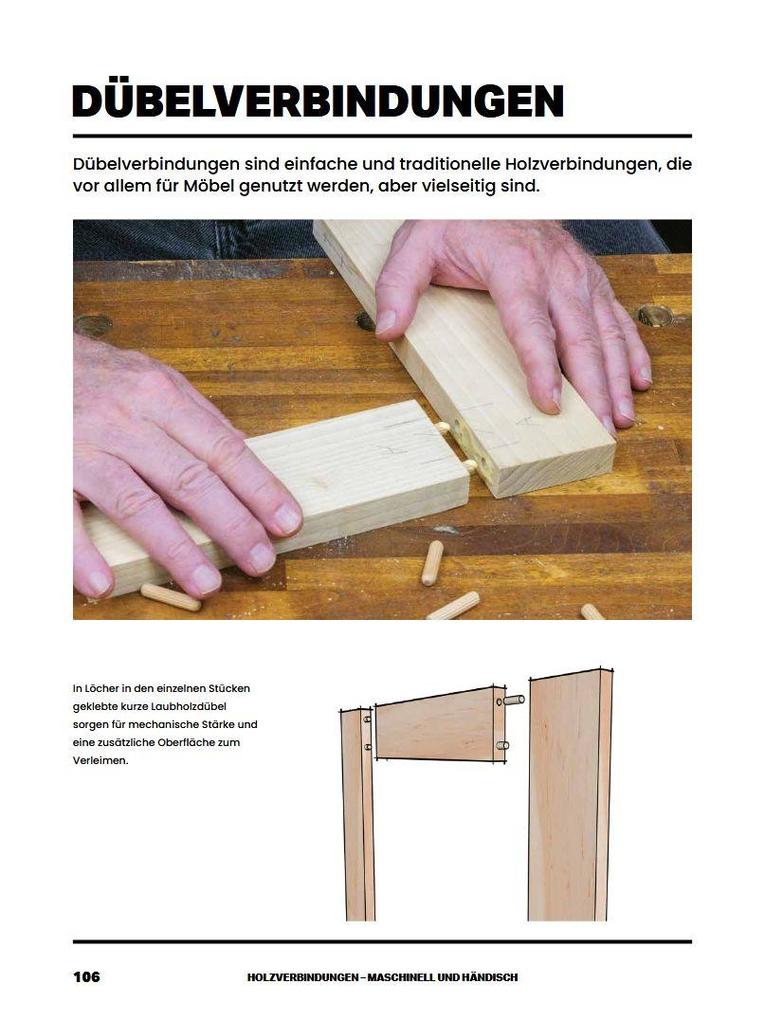 DÜBELVERBINDUNGEN

Dübelverbindungen sind einfache und traditionelle Holzverbindungen, die vor allem für Möbel genutzt werden, aber vielseitig sind.

In Löcher in den einzelnen Stücken geklebte kurze Laubholzdübel sorgen für mechanische Stärke und eine zusätzliche Oberfläche zum Verleimen.

106 HOLZVERBINDUNGEN – MASCHINELL UND HÄNDISCH