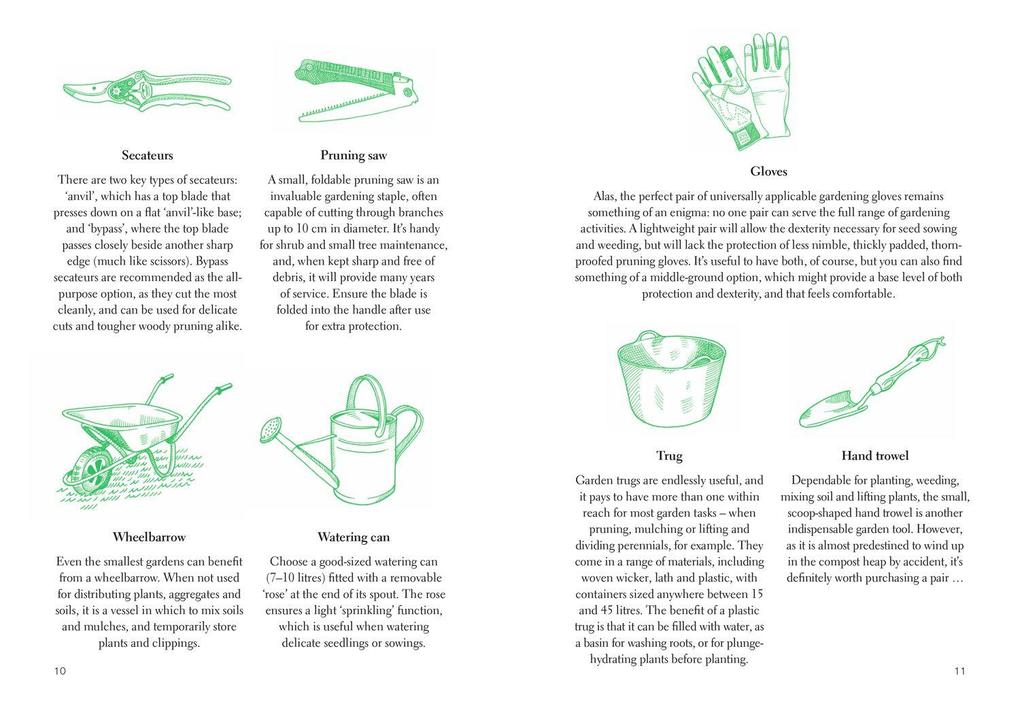 Secateurs

There are two key types of secateurs: 'anvil', which has a top blade that presses down on a flat 'anvil'-like base; and 'bypass', where the top blade passes closely beside another sharp edge (much like scissors). Bypass secateurs are recommended as the all-purpose option, as they cut the most cleanly, and can be used for delicate cuts and tougher woody pruning alike.

Pruning saw

A small, foldable pruning saw is an invaluable gardening staple, often capable of cutting through branches up to 10 cm in diameter. It's handy for shrub and small tree maintenance, and, when kept sharp and free of debris, it will provide many years of service. Ensure the blade is folded into the handle after use for extra protection.

Wheelbarrow

Even the smallest gardens can benefit from a wheelbarrow. When not used for distributing plants, aggregates and soils, it is a vessel in which to mix soils and mulches, and temporarily store plants and clippings.

Watering can

Choose a good-sized watering can (7–10 litres) fitted with a removable 'rose' at the end of its spout. The rose ensures a light 'sprinkling' function, which is useful when watering delicate seedlings or sowings.

10

Gloves

Alas, the perfect pair of universally applicable gardening gloves remains something of an enigma: no one pair can serve the full range of gardening activities. A lightweight pair will allow the dexterity necessary for seed sowing and weeding, but will lack the protection of less nimble, thickly padded, thorn-proofed pruning gloves. It's useful to have both, of course, but you can also find something of a middle-ground option, which might provide a base level of both protection and dexterity, and that feels comfortable.

Trug

Garden trugs are endlessly useful, and it pays to have more than one within reach for most garden tasks – when pruning, mulching or lifting and dividing perennials, for example. They come in a range of materials, including woven wicker, lath and plastic, with containers sized anywhere between 15 and 45 litres. The benefit of a plastic trug is that it can be filled with water, as a basin for washing roots, or for plunge-hydrating plants before planting.

Hand trowel

Dependable for planting, weeding, mixing soil and lifting plants, the small, scoop-shaped hand trowel is another indispensable garden tool. However, as it is almost predestined to wind up in the compost heap by accident, it's definitely worth purchasing a pair …

11