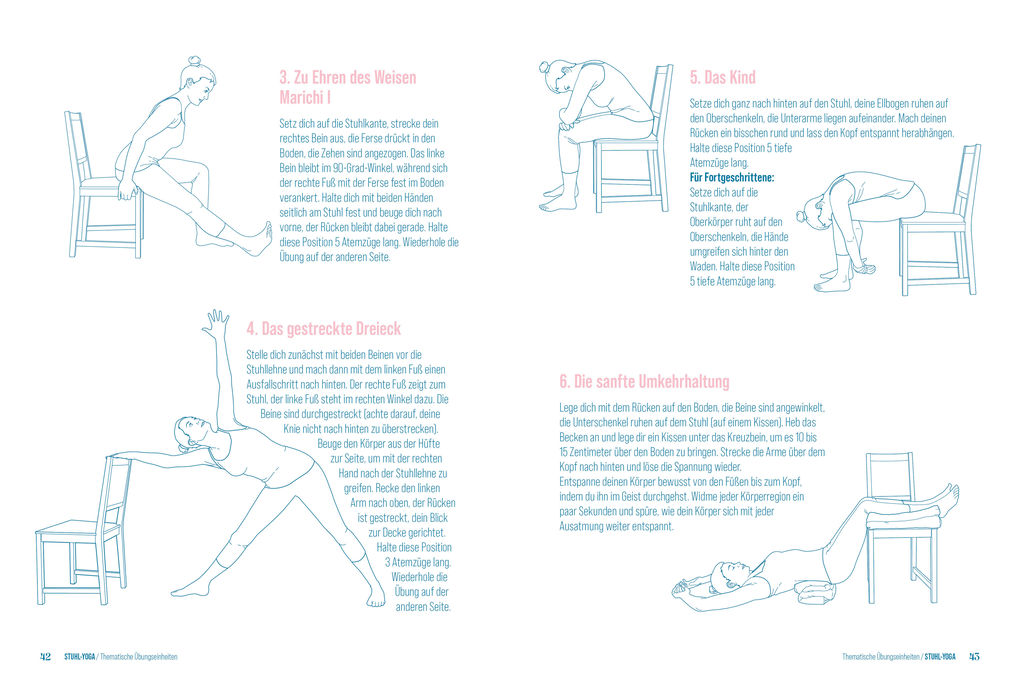 3. Zu Ehren des Weisen Marichi I

Setz dich auf die Stuhlkante, strecke dein rechtes Bein aus, die Ferse drückt in den Boden, die Zehen sind angezogen. Das linke Bein bleibt im 90-Grad-Winkel, während sich der rechte Fuß mit der Ferse fest im Boden verankert. Halte dich mit beiden Händen seitlich am Stuhl fest und beuge dich nach vorne, der Rücken bleibt dabei gerade. Halte diese Position 5 Atemzüge lang. Wiederhole die Übung auf der anderen Seite.

4. Das gestreckte Dreieck

Stelle dich zunächst mit beiden Beinen vor die Stuhllehne und mach dann mit dem linken Fuß einen Ausfallschritt nach hinten. Der rechte Fuß zeigt zum Stuhl, der linke Fuß steht im rechten Winkel dazu. Die Beine sind durchgestreckt (achte darauf, deine Knie nicht nach hinten zu überstrecken). Beuge den Körper aus der Hüfte zur Seite, um mit der rechten Hand nach der Stuhllehne zu greifen. Recke den linken Arm nach oben, der Rücken ist gestreckt, dein Blick zur Decke gerichtet. Halte diese Position 3 Atemzüge lang. Wiederhole die Übung auf der anderen Seite.

5. Das Kind

Setze dich ganz nach hinten auf den Stuhl, deine Ellbogen ruhen auf den Oberschenkeln, die Unterarme liegen aufeinander. Mach deinen Rücken ein bisschen rund und lass den Kopf entspannt herabhängen. Halte diese Position 5 tiefe Atemzüge lang.
Für Fortgeschrittene:
Setze dich auf die Stuhlkante, der Oberkörper ruht auf den Oberschenkeln, die Hände umgreifen sich hinter den Waden. Halte diese Position 5 tiefe Atemzüge lang.

6. Die sanfte Umkehrhaltung

Lege dich mit dem Rücken auf den Boden, die Beine sind angewinkelt, die Unterschenkel ruhen auf dem Stuhl (auf einem Kissen). Heb das Becken an und lege dir ein Kissen unter das Kreuzbein, um es 10 bis 15 Zentimeter über den Boden zu bringen. Strecke die Arme über dem Kopf nach hinten und löse die Spannung wieder.
Entspanne deinen Körper bewusst von den Füßen bis zum Kopf, indem du ihn im Geist durchgehst. Widme jeder Körperregion ein paar Sekunden und spüre, wie dein Körper sich mit jeder Ausatmung weiter entspannt.

42 STUHL-YOGA / Thematische Übungseinheiten

Thematische Übungseinheiten / STUHL-YOGA 43