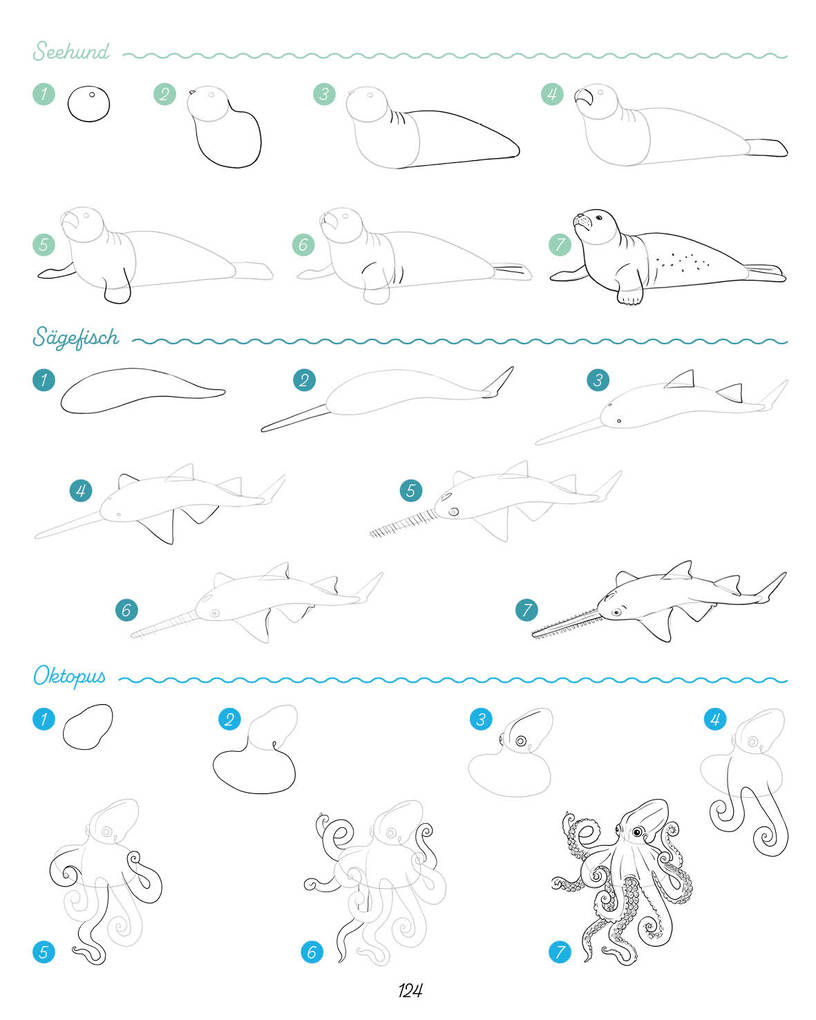 Seehund

1 2 3 4

5 6 7

Sägefisch

1 2 3

4 5

6 7

Oktopus

1 2 3 4

5 6 7

124