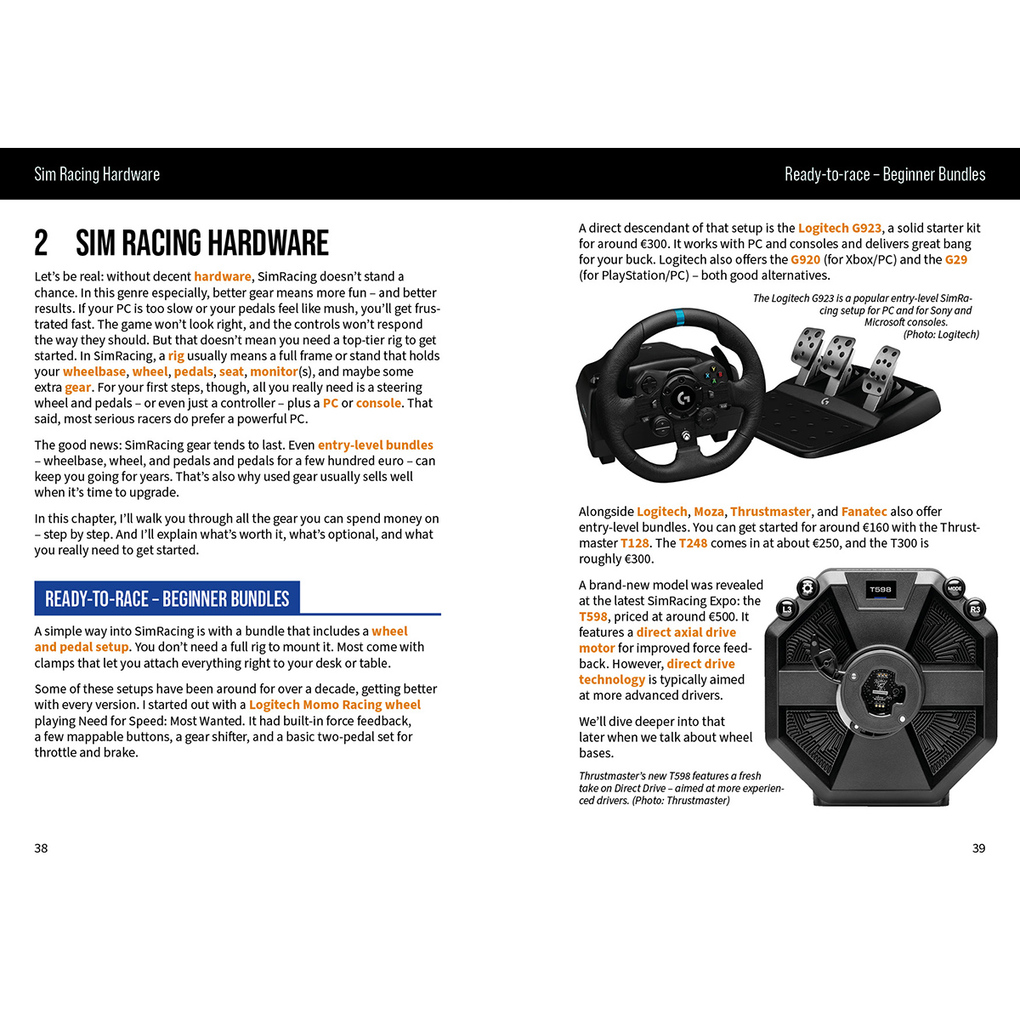 Sim Racing Hardware

2 SIM RACING HARDWARE

Let's be real: without decent hardware, SimRacing doesn't stand a chance. In this genre especially, better gear means more fun – and better results. If your PC is too slow or your pedals feel like mush, you'll get frustrated fast. The game won't look right, and the controls won't respond the way they should. But that doesn't mean you need a top-tier rig to get started. In SimRacing, a rig usually means a full frame or stand that holds your wheelbase, wheel, pedals, seat, monitor(s), and maybe some extra gear. For your first steps, though, all you really need is a steering wheel and pedals – or even just a controller – plus a PC or console. That said, most serious racers do prefer a powerful PC.

The good news: SimRacing gear tends to last. Even entry-level bundles – wheelbase, wheel, and pedals and pedals for a few hundred euro – can keep you going for years. That's also why used gear usually sells well when it's time to upgrade.

In this chapter, I'll walk you through all the gear you can spend money on – step by step. And I'll explain what's worth it, what's optional, and what you really need to get started.

READY-TO-RACE – BEGINNER BUNDLES

A simple way into SimRacing is with a bundle that includes a wheel and pedal setup. You don't need a full rig to mount it. Most come with clamps that let you attach everything right to your desk or table.

Some of these setups have been around for over a decade, getting better with every version. I started out with a Logitech Momo Racing wheel playing Need for Speed: Most Wanted. It had built-in force feedback, a few mappable buttons, a gear shifter, and a basic two-pedal set for throttle and brake.

38

Ready-to-race – Beginner Bundles

A direct descendant of that setup is the Logitech G923, a solid starter kit for around €300. It works with PC and consoles and delivers great bang for your buck. Logitech also offers the G920 (for Xbox/PC) and the G29 (for PlayStation/PC) – both good alternatives.

The Logitech G923 is a popular entry-level SimRacing setup for PC and for Sony and Microsoft consoles. (Photo: Logitech)

Alongside Logitech, Moza, Thrustmaster, and Fanatec also offer entry-level bundles. You can get started for around €160 with the Thrustmaster T128. The T248 comes in at about €250, and the T300 is roughly €300.

A brand-new model was revealed at the latest SimRacing Expo: the T598, priced at around €500. It features a direct axial drive motor for improved force feedback. However, direct drive technology is typically aimed at more advanced drivers.

We'll dive deeper into that later when we talk about wheel bases.

Thrustmaster's new T598 features a fresh take on Direct Drive – aimed at more experienced drivers. (Photo: Thrustmaster)

T598
MODE
L3
R3

39