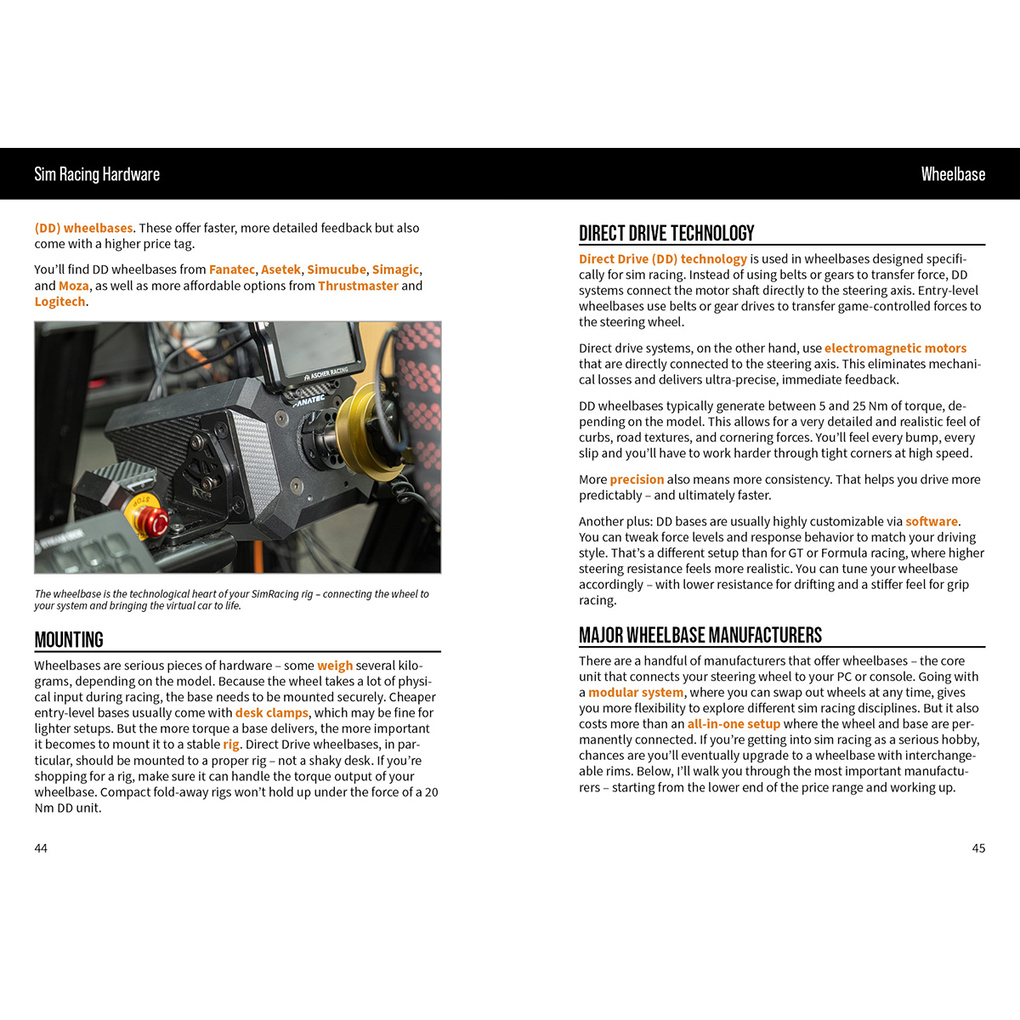 Sim Racing Hardware

(DD) wheelbases. These offer faster, more detailed feedback but also come with a higher price tag.

You'll find DD wheelbases from Fanatec, Asetek, Simucube, Simagic, and Moza, as well as more affordable options from Thrustmaster and Logitech.

ASCHER RACING
FANATEC

The wheelbase is the technological heart of your SimRacing rig – connecting the wheel to your system and bringing the virtual car to life.

MOUNTING

Wheelbases are serious pieces of hardware – some weigh several kilograms, depending on the model. Because the wheel takes a lot of physical input during racing, the base needs to be mounted securely. Cheaper entry-level bases usually come with desk clamps, which may be fine for lighter setups. But the more torque a base delivers, the more important it becomes to mount it to a stable rig. Direct Drive wheelbases, in particular, should be mounted to a proper rig – not a shaky desk. If you're shopping for a rig, make sure it can handle the torque output of your wheelbase. Compact fold-away rigs won't hold up under the force of a 20 Nm DD unit.

44

Wheelbase

DIRECT DRIVE TECHNOLOGY

Direct Drive (DD) technology is used in wheelbases designed specifically for sim racing. Instead of using belts or gears to transfer force, DD systems connect the motor shaft directly to the steering axis. Entry-level wheelbases use belts or gear drives to transfer game-controlled forces to the steering wheel.

Direct drive systems, on the other hand, use electromagnetic motors that are directly connected to the steering axis. This eliminates mechanical losses and delivers ultra-precise, immediate feedback.

DD wheelbases typically generate between 5 and 25 Nm of torque, depending on the model. This allows for a very detailed and realistic feel of curbs, road textures, and cornering forces. You'll feel every bump, every slip and you'll have to work harder through tight corners at high speed.

More precision also means more consistency. That helps you drive more predictably – and ultimately faster.

Another plus: DD bases are usually highly customizable via software. You can tweak force levels and response behavior to match your driving style. That's a different setup than for GT or Formula racing, where higher steering resistance feels more realistic. You can tune your wheelbase accordingly – with lower resistance for drifting and a stiffer feel for grip racing.

MAJOR WHEELBASE MANUFACTURERS

There are a handful of manufacturers that offer wheelbases – the core unit that connects your steering wheel to your PC or console. Going with a modular system, where you can swap out wheels at any time, gives you more flexibility to explore different sim racing disciplines. But it also costs more than an all-in-one setup where the wheel and base are permanently connected. If you're getting into sim racing as a serious hobby, chances are you'll eventually upgrade to a wheelbase with interchangeable rims. Below, I'll walk you through the most important manufacturers – starting from the lower end of the price range and working up.

45