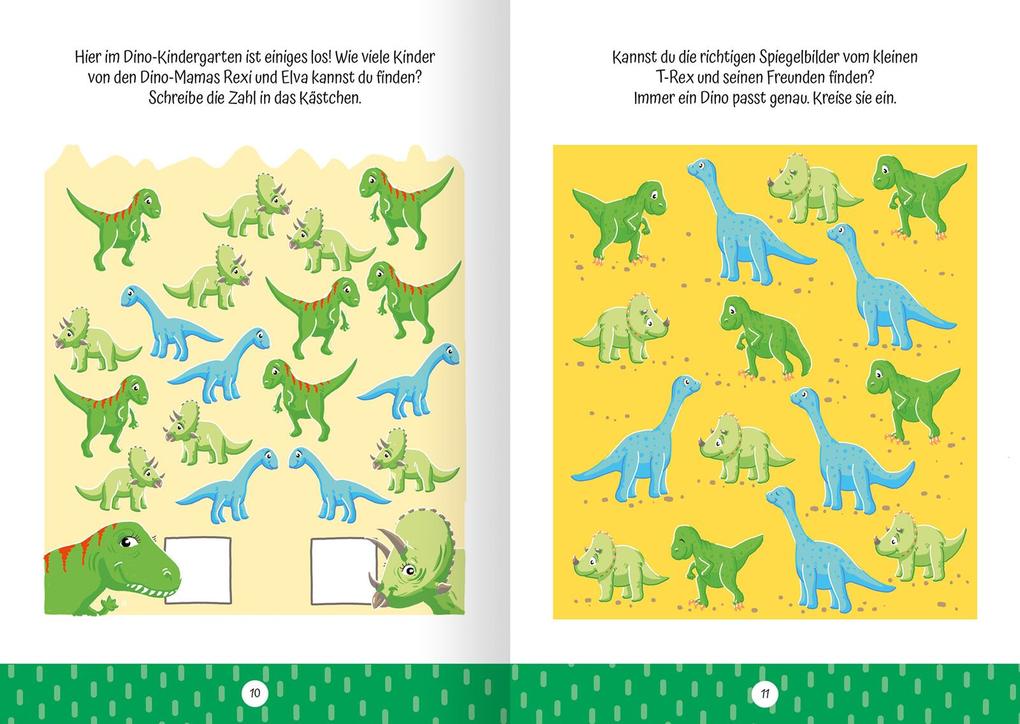 Hier im Dino-Kindergarten ist einiges los! Wie viele Kinder von den Dino-Mamas Rexi und Elva kannst du finden? Schreibe die Zahl in das Kästchen.

10

Kannst du die richtigen Spiegelbilder vom kleinen T-Rex und seinen Freunden finden? Immer ein Dino passt genau. Kreise sie ein.

11