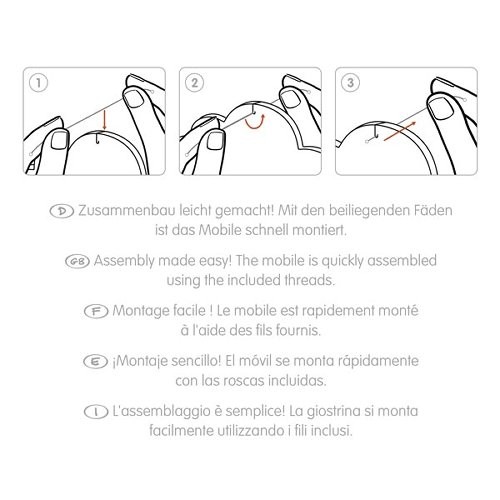 1

2

3

D Zusammenbau leicht gemacht! Mit den beiliegenden Fäden ist das Mobile schnell montiert.

GB Assembly made easy! The mobile is quickly assembled using the included threads.

F Montage facile ! Le mobile est rapidement monté à l'aide des fils fournis.

E ¡Montaje sencillo! El móvil se monta rápidamente con las roscas incluidas.

I L'assemblaggio è semplice! La giostrina si monta facilmente utilizzando i fili inclusi.