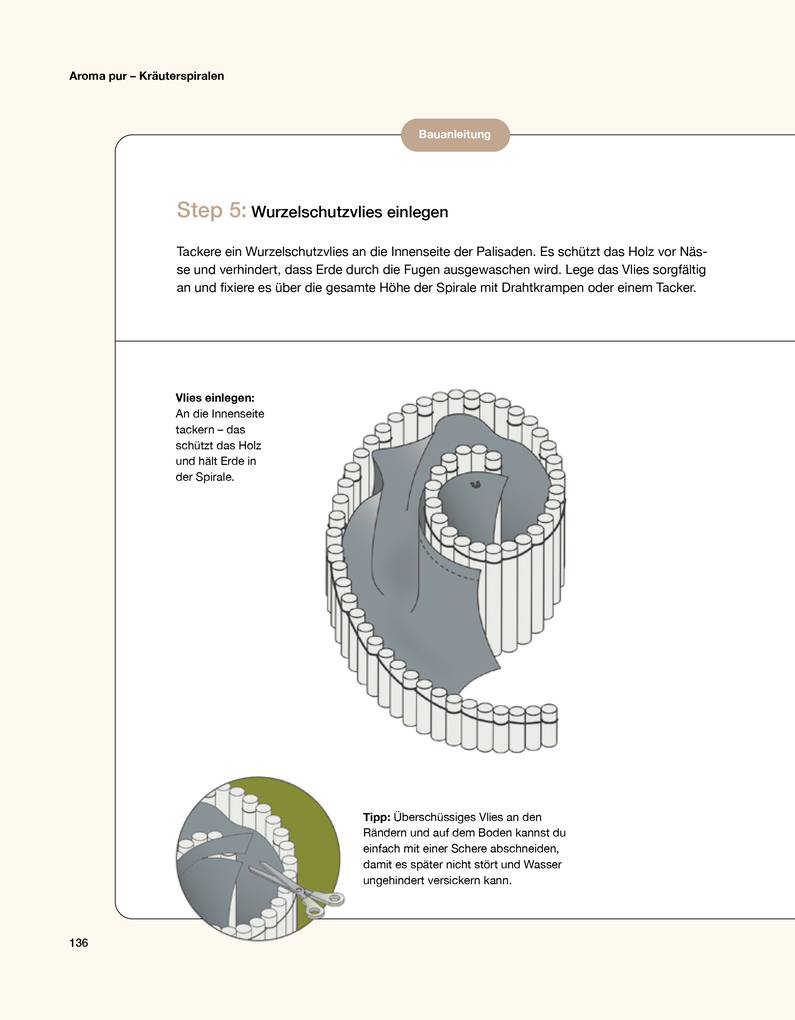 Aroma pur – Kräuterspiralen

Bauanleitung

Step 5: Wurzelschutzvlies einlegen

Tackere ein Wurzelschutzvlies an die Innenseite der Palisaden. Es schützt das Holz vor Nässe und verhindert, dass Erde durch die Fugen ausgewaschen wird. Lege das Vlies sorgfältig an und fixiere es über die gesamte Höhe der Spirale mit Drahtkrampen oder einem Tacker.

Vlies einlegen: An die Innenseite tackern – das schützt das Holz und hält Erde in der Spirale.

Tipp: Überschüssiges Vlies an den Rändern und auf dem Boden kannst du einfach mit einer Schere abschneiden, damit es später nicht stört und Wasser ungehindert versickern kann.

136